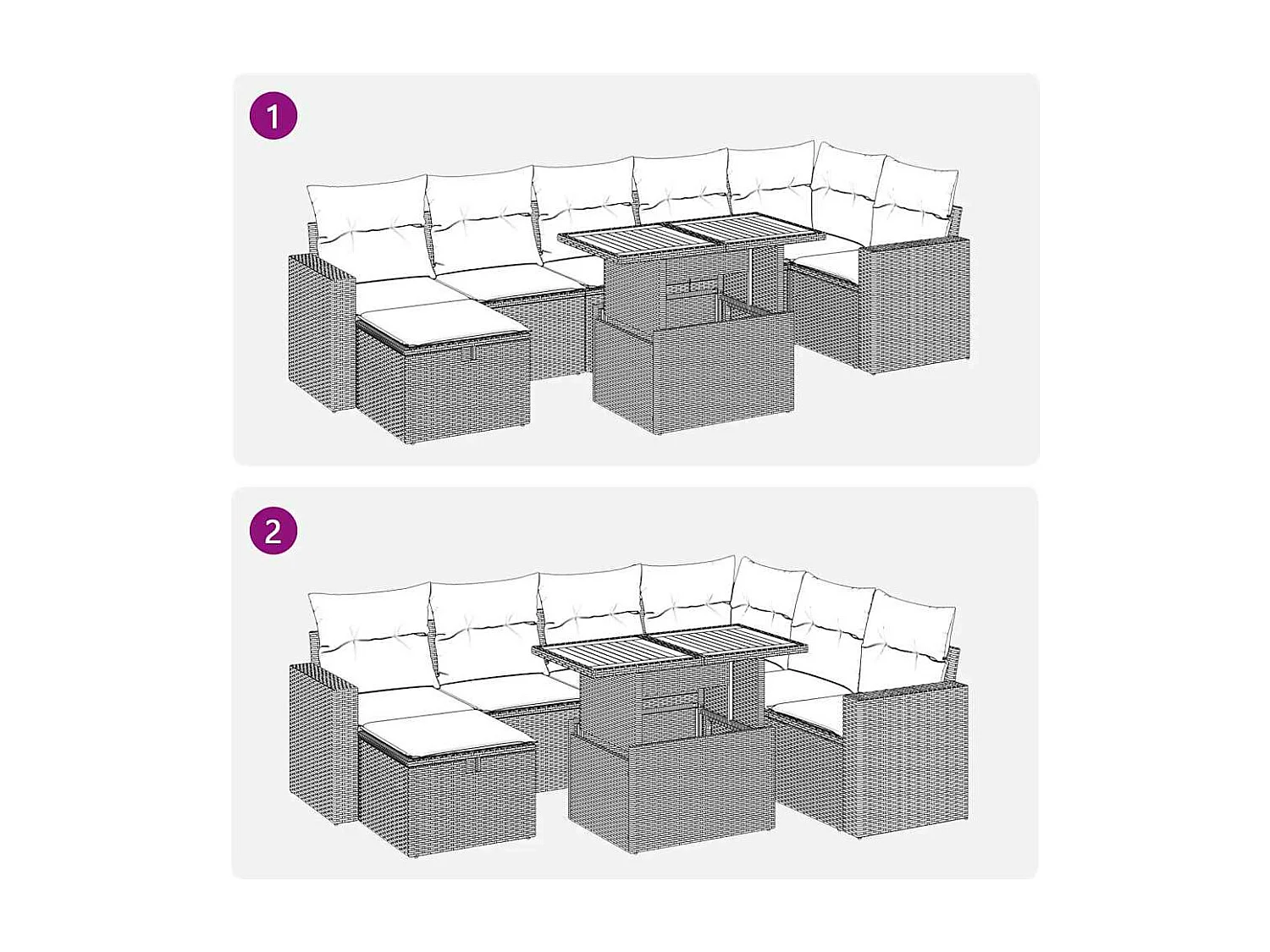 1

2