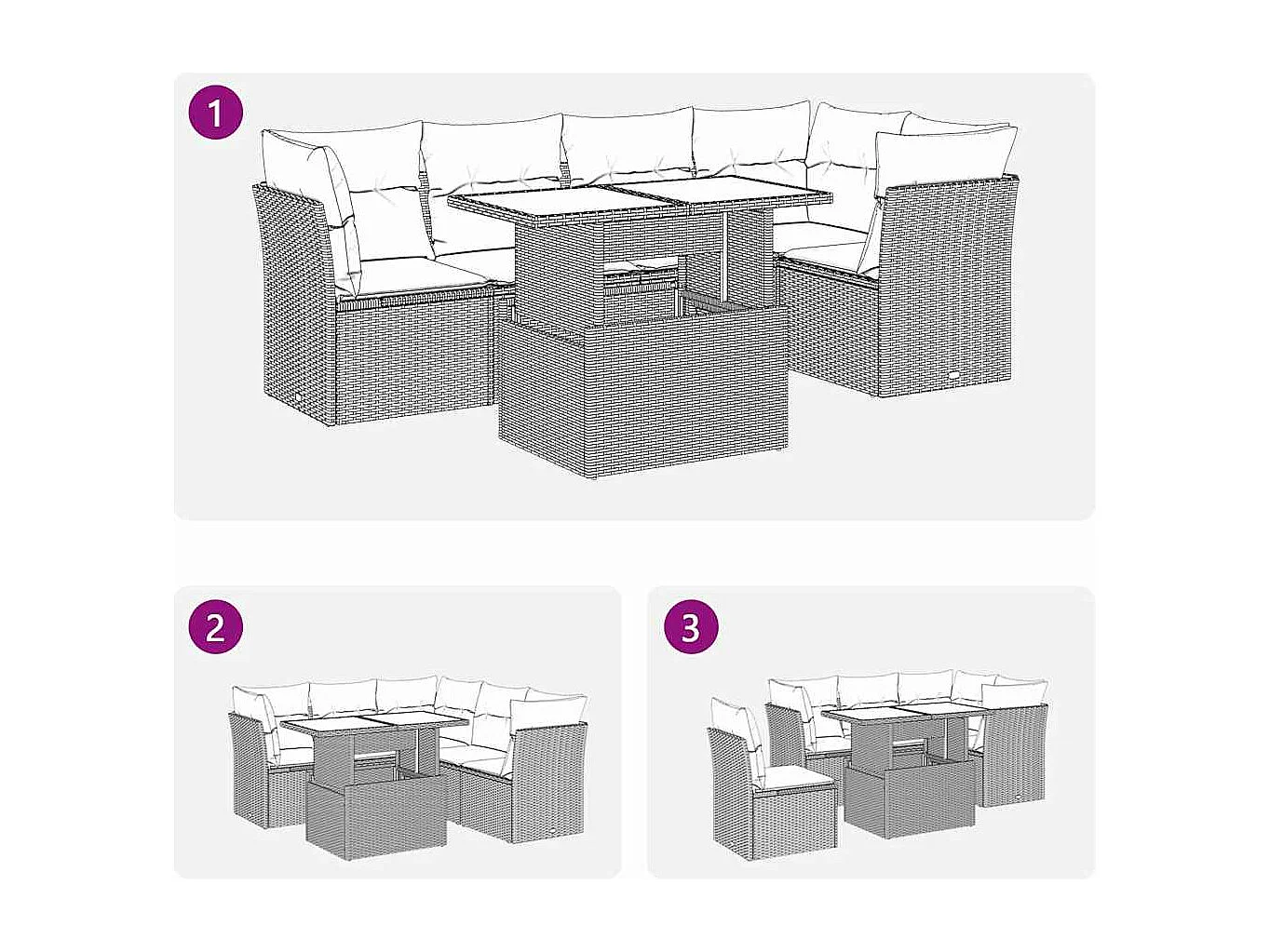 1

2

3