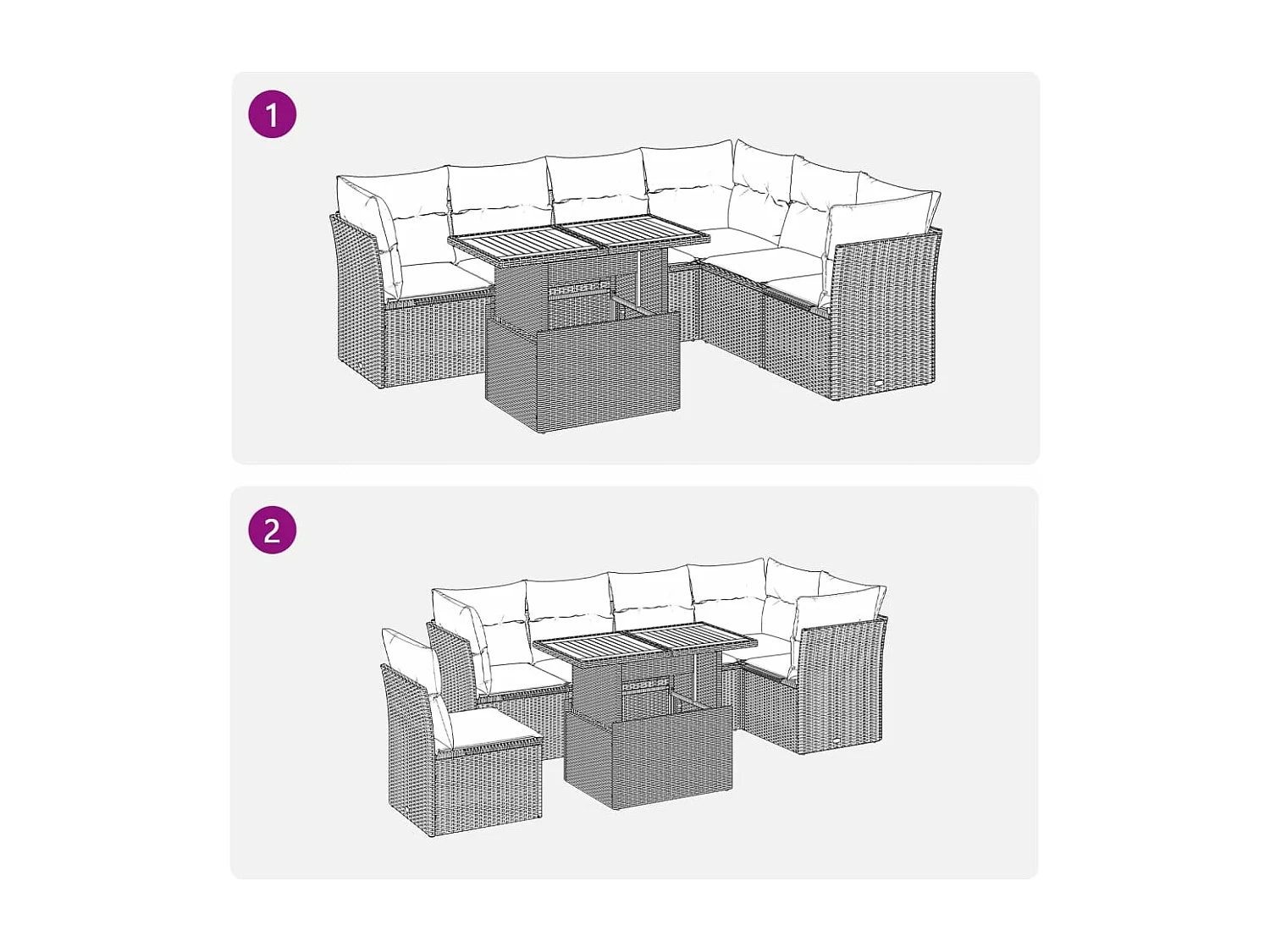 1

2