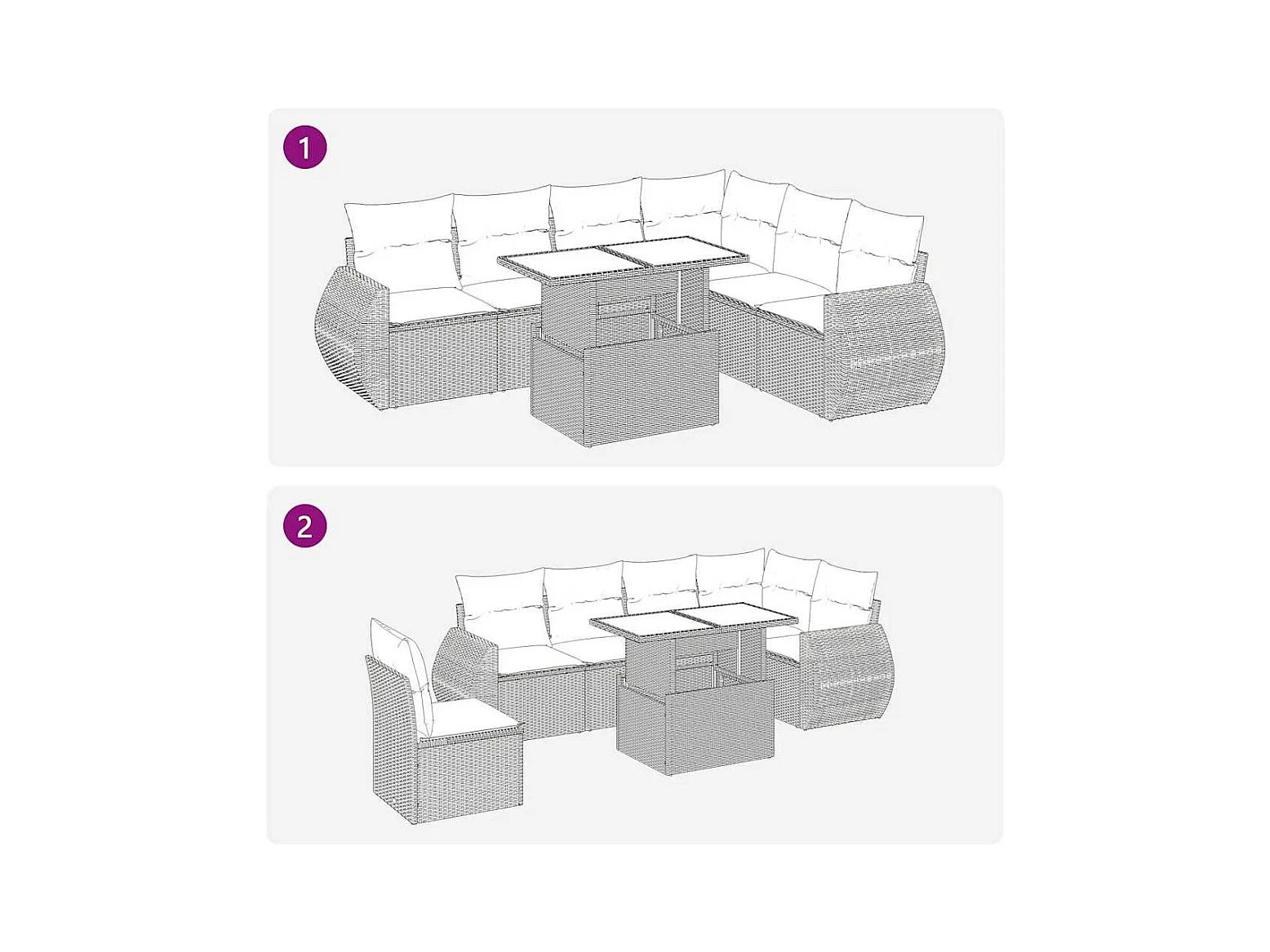 1

2