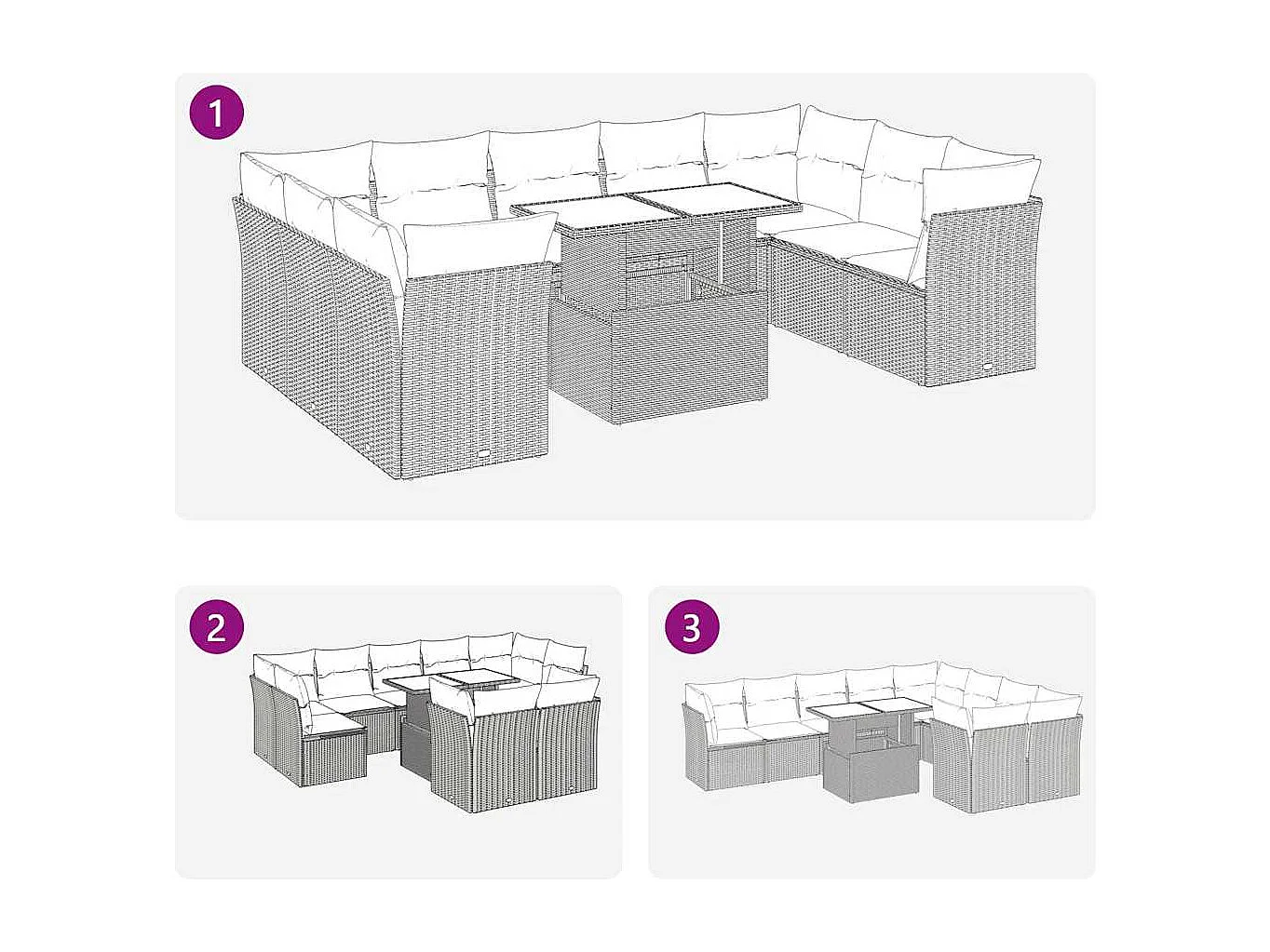 1

2

3