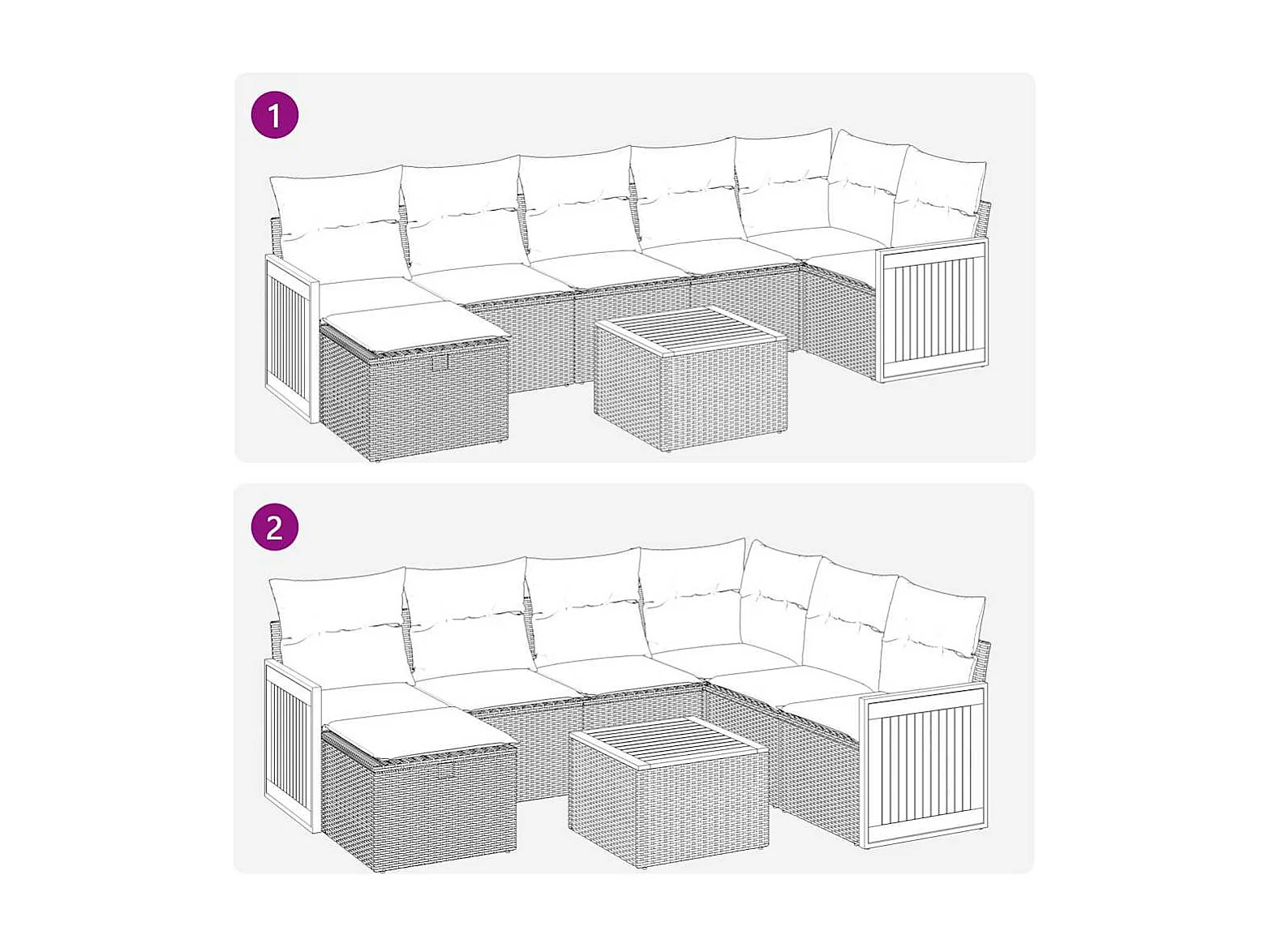 1

2