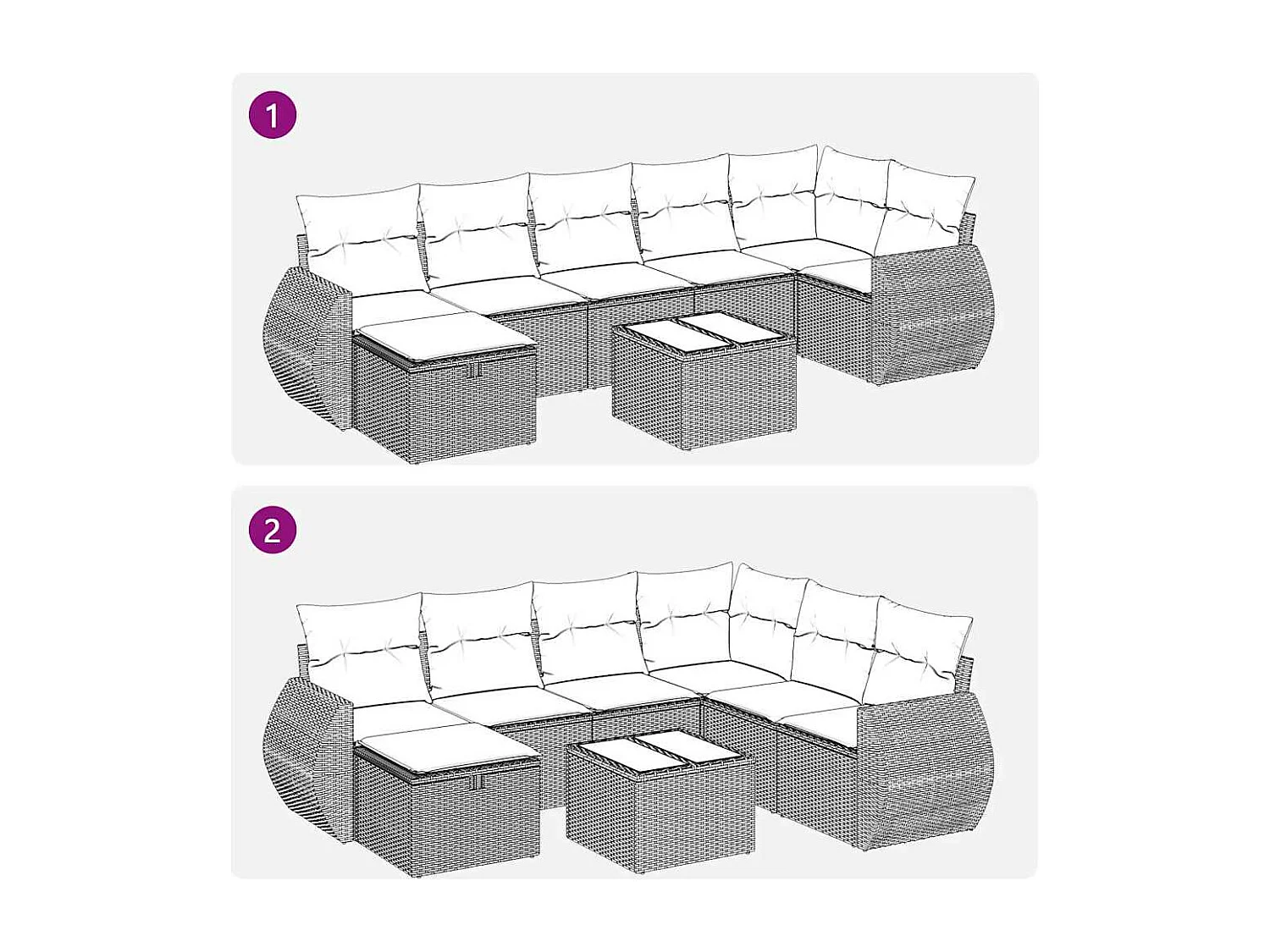 1

2