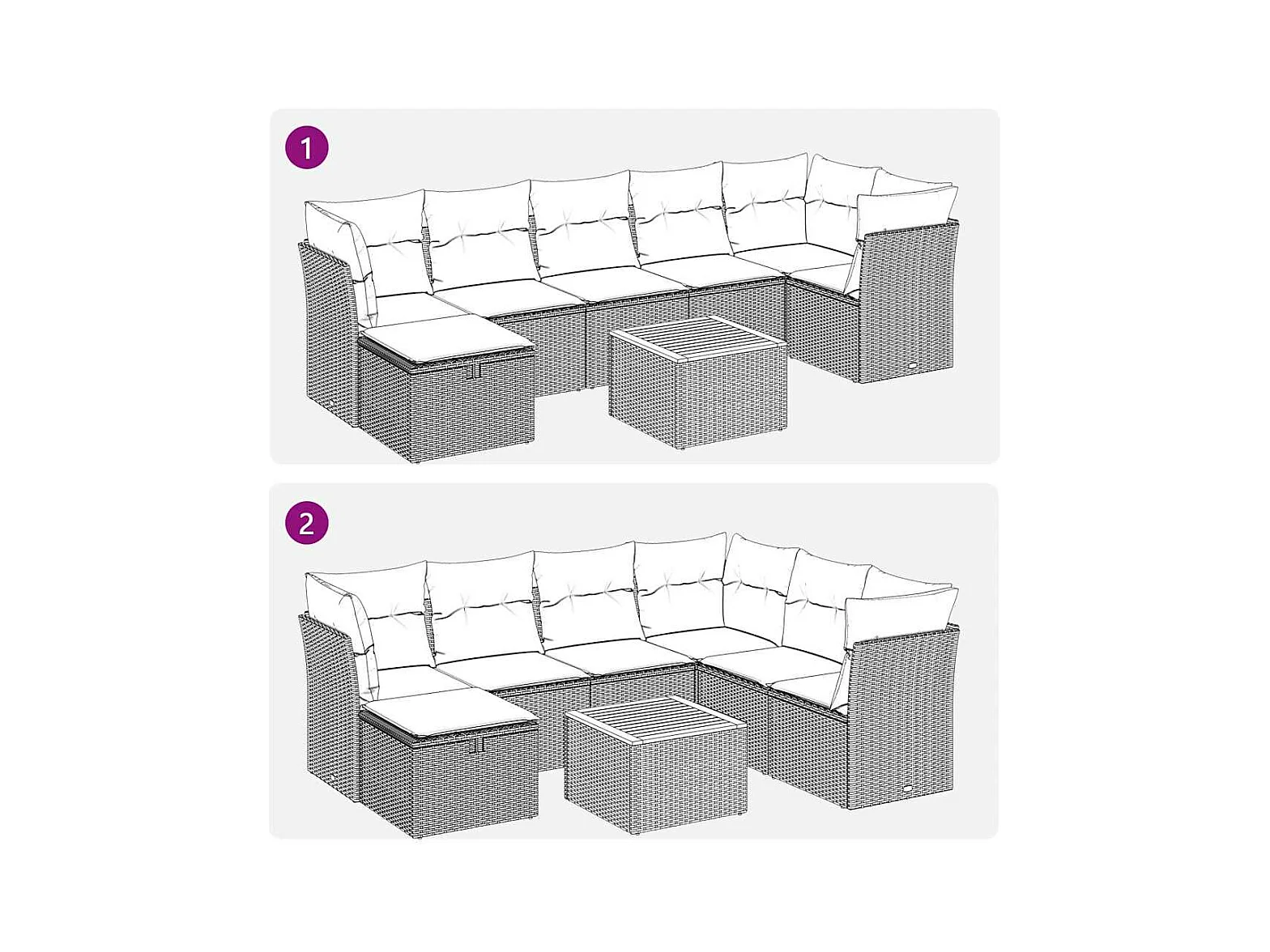 1

2