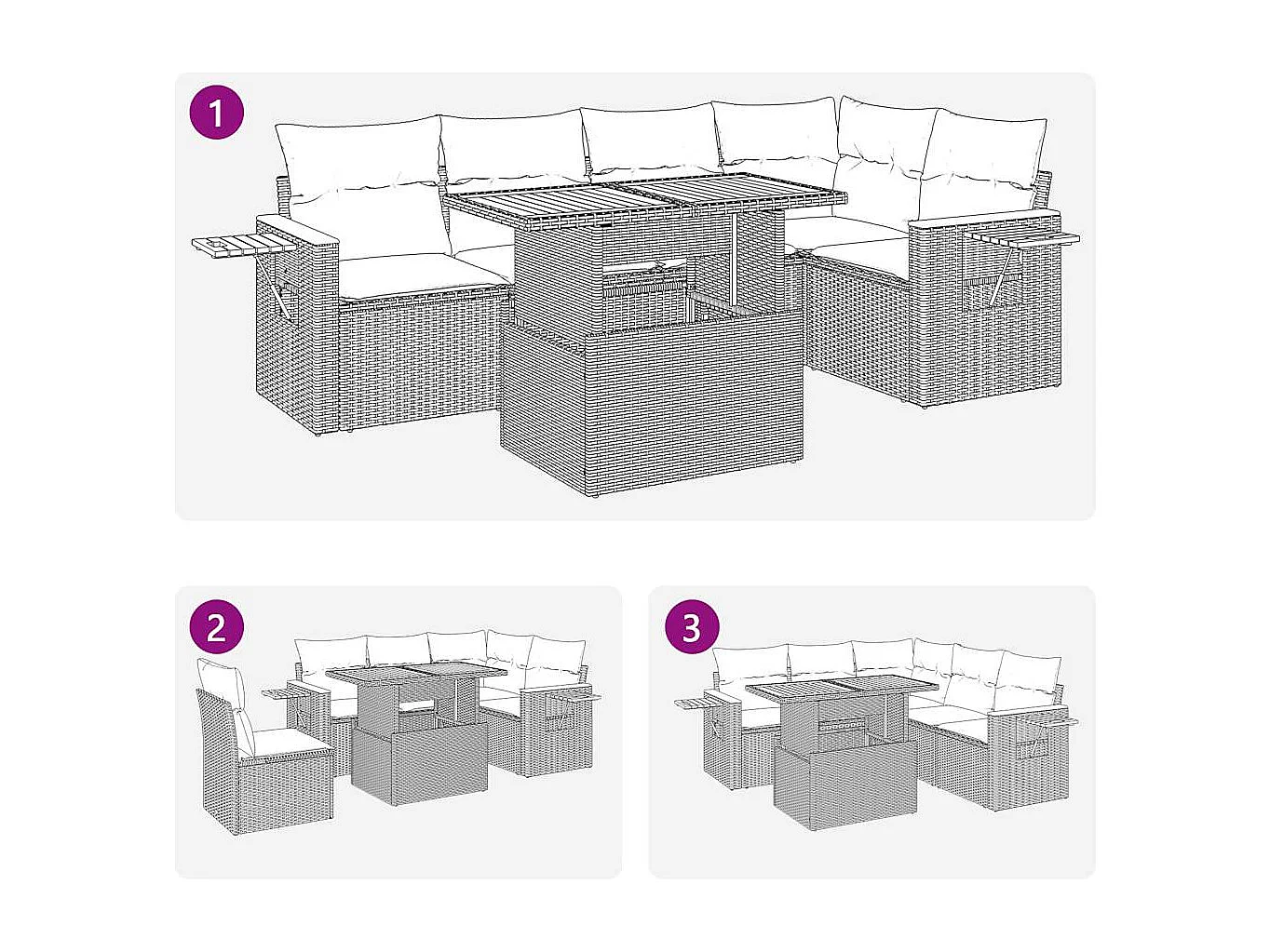 1

2

3