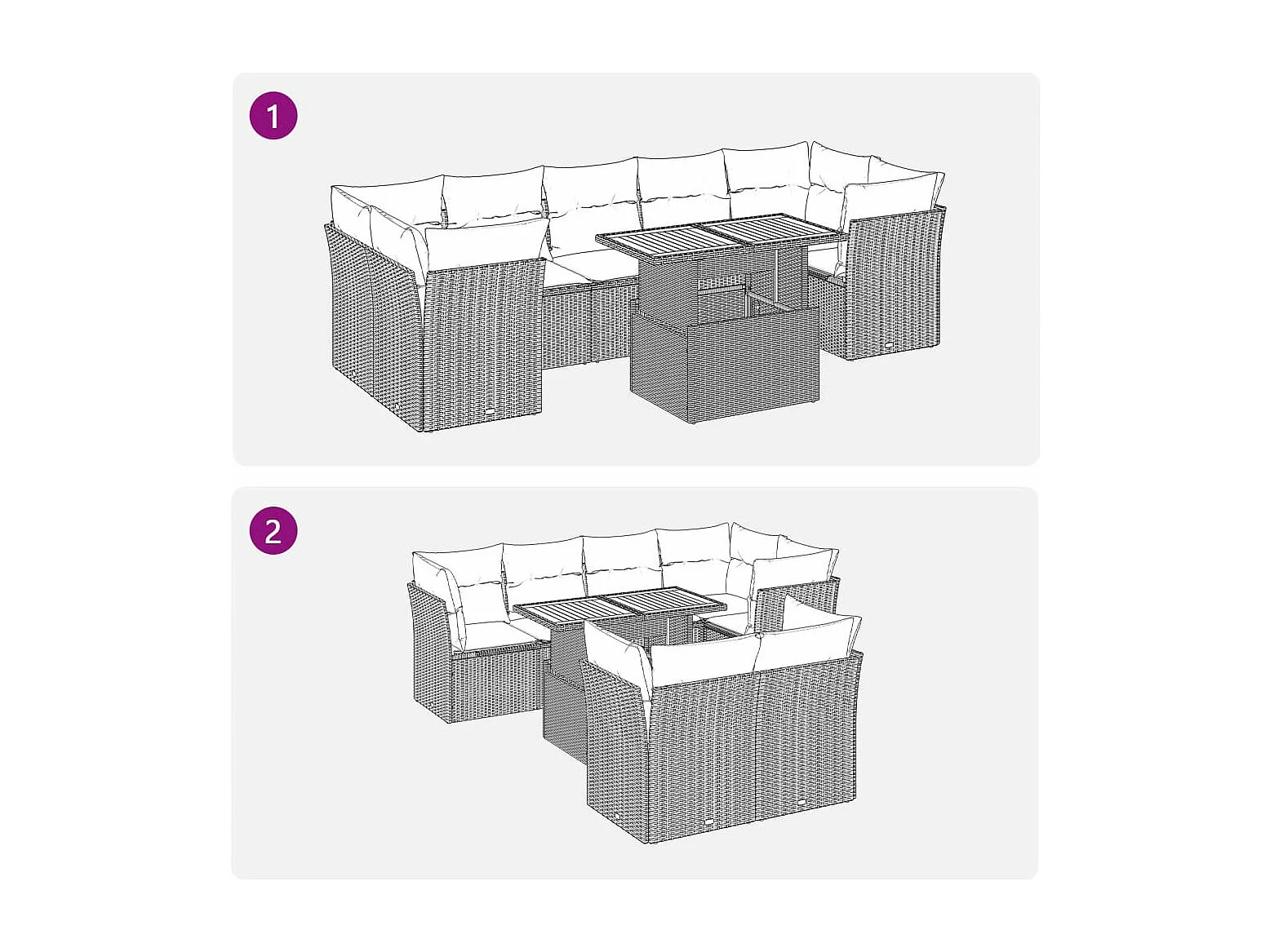 1

2