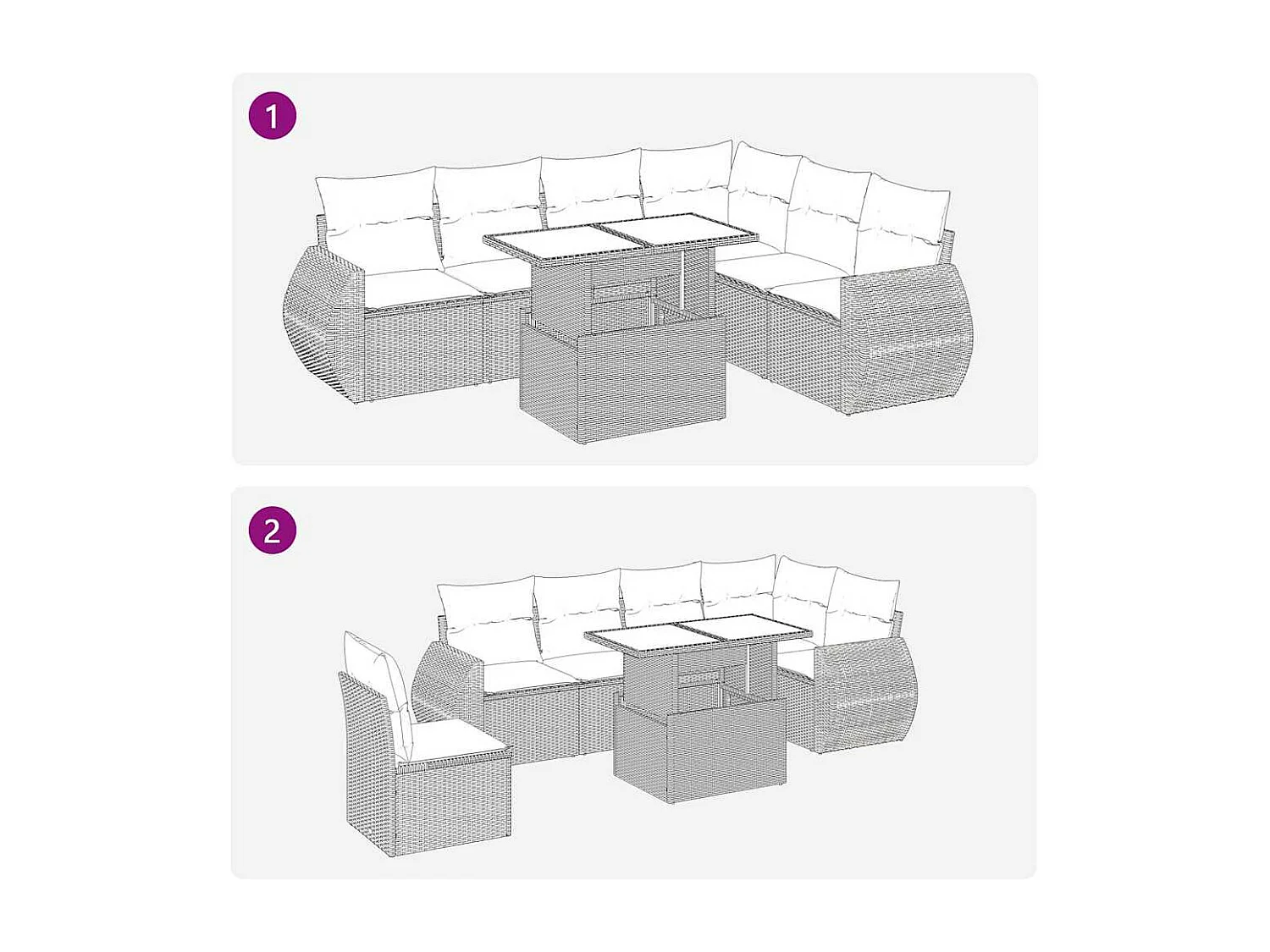 1

2