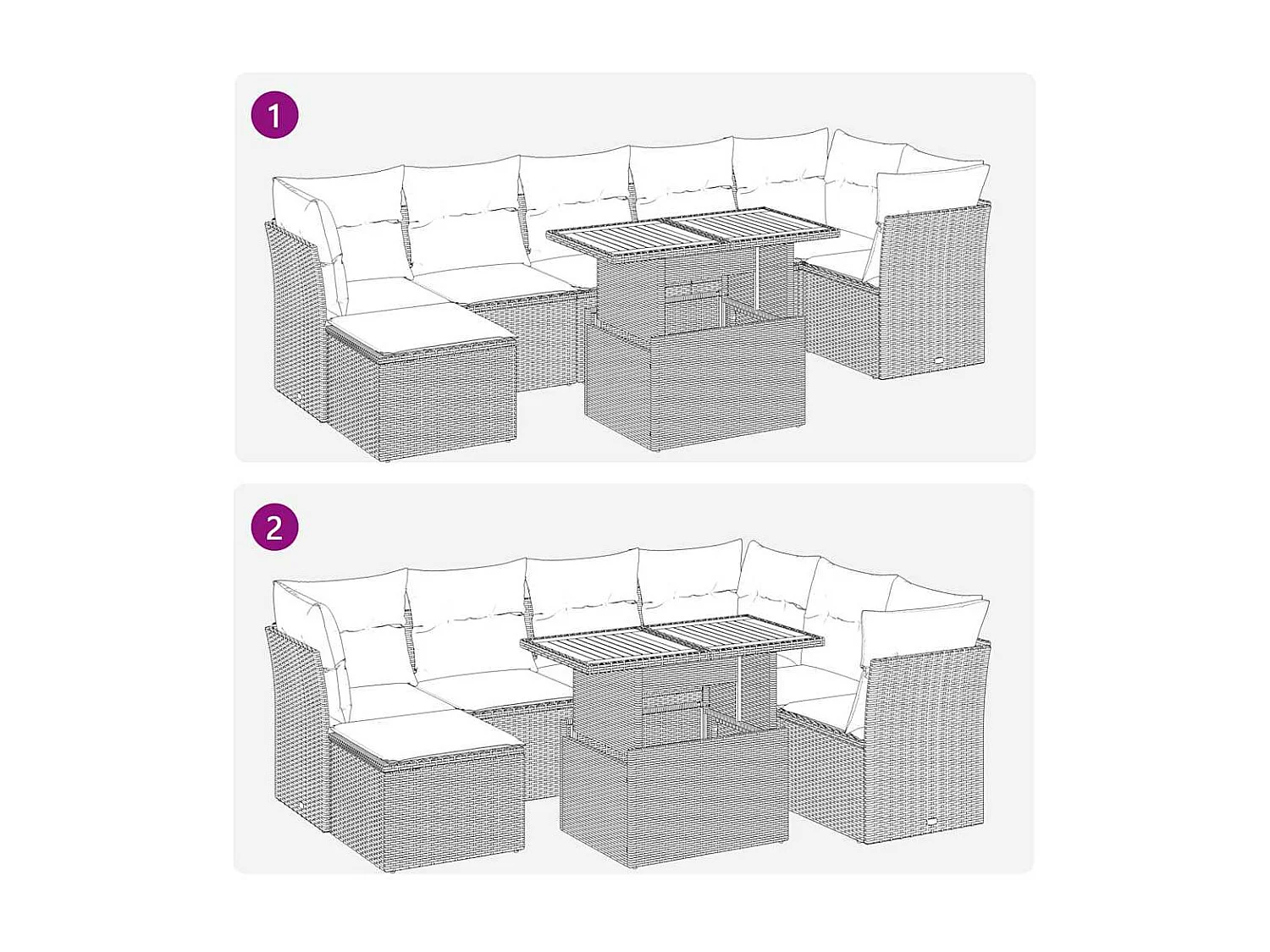 1

2