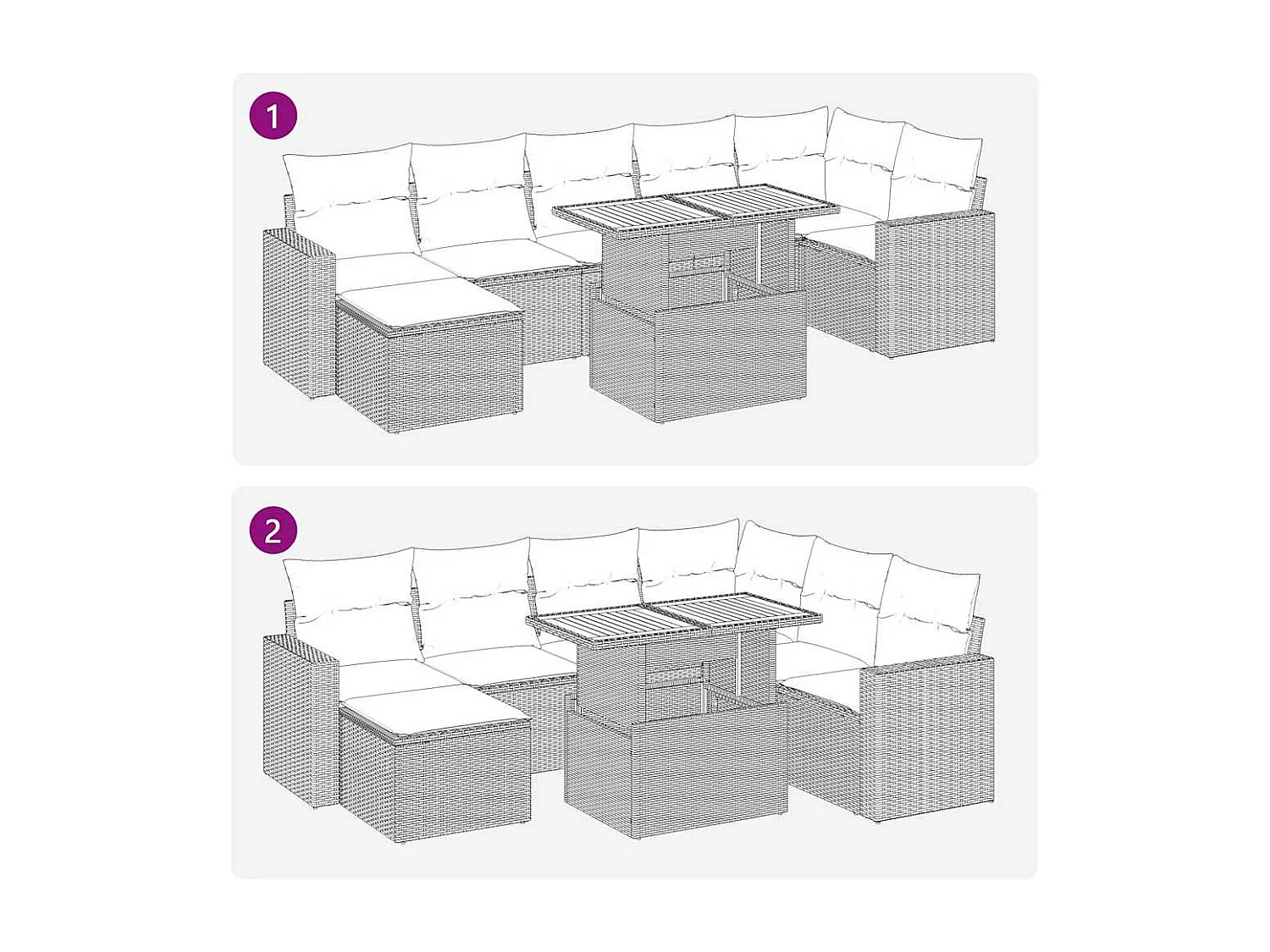 1

2