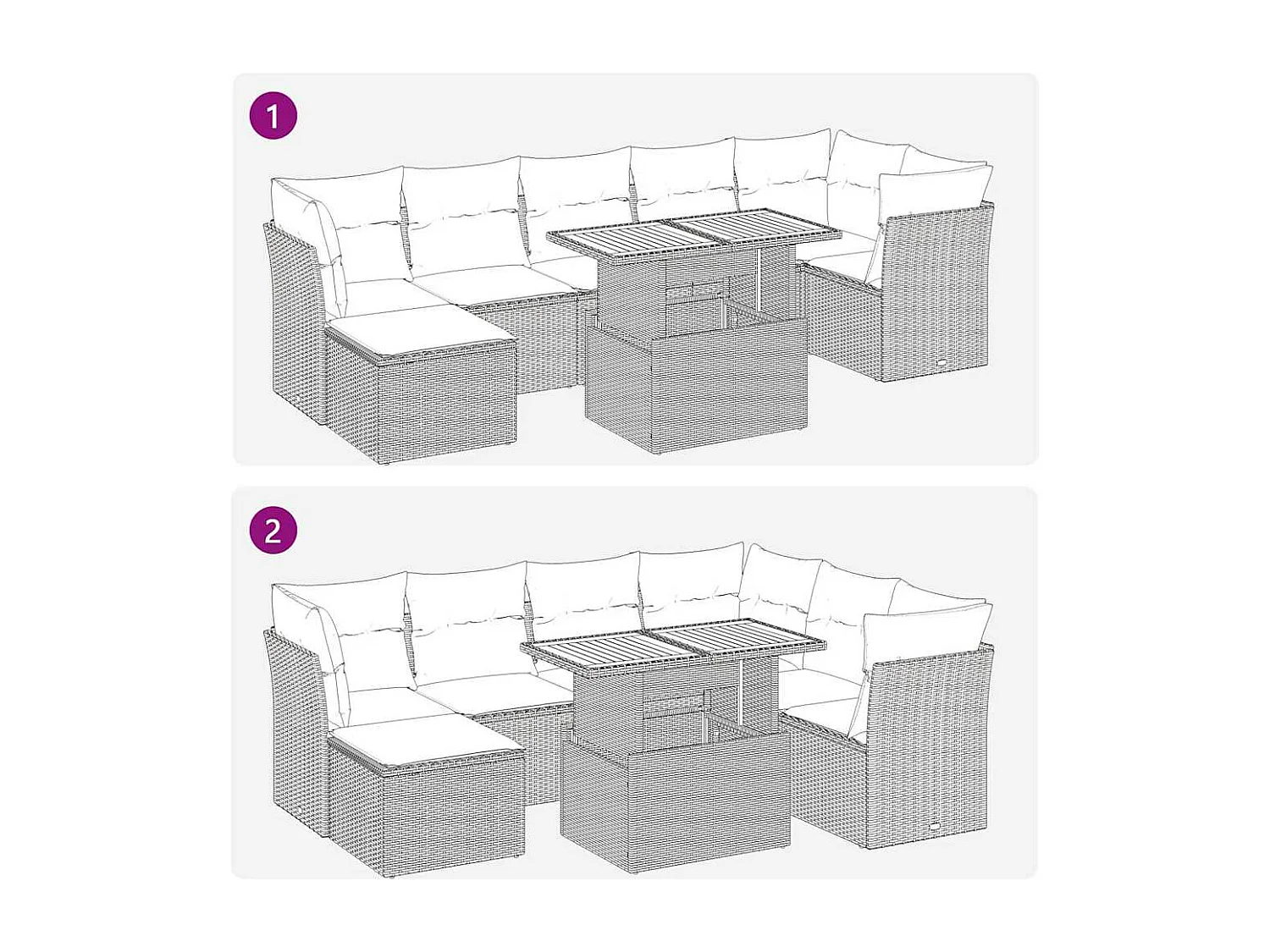 1

2