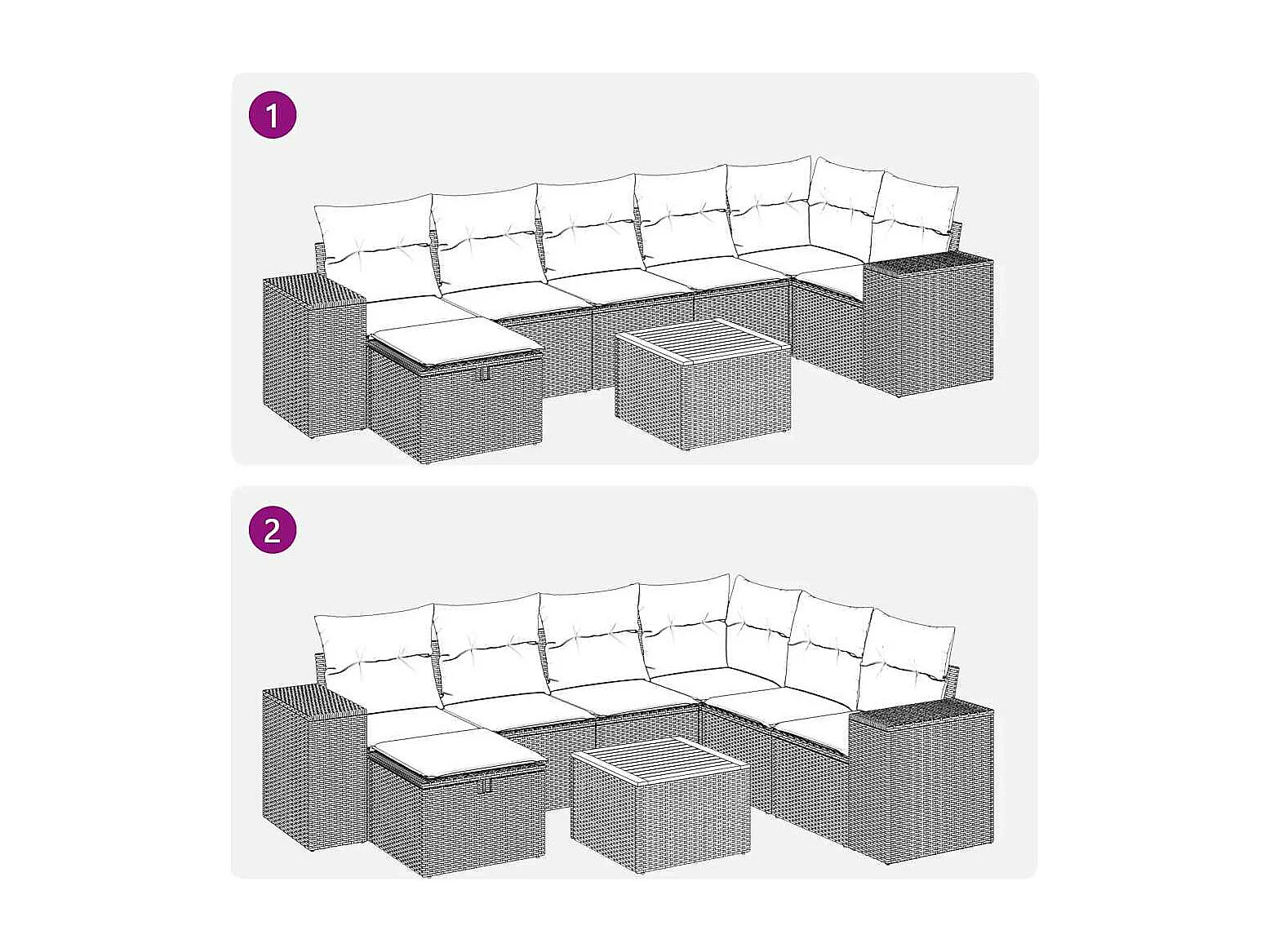 1

2