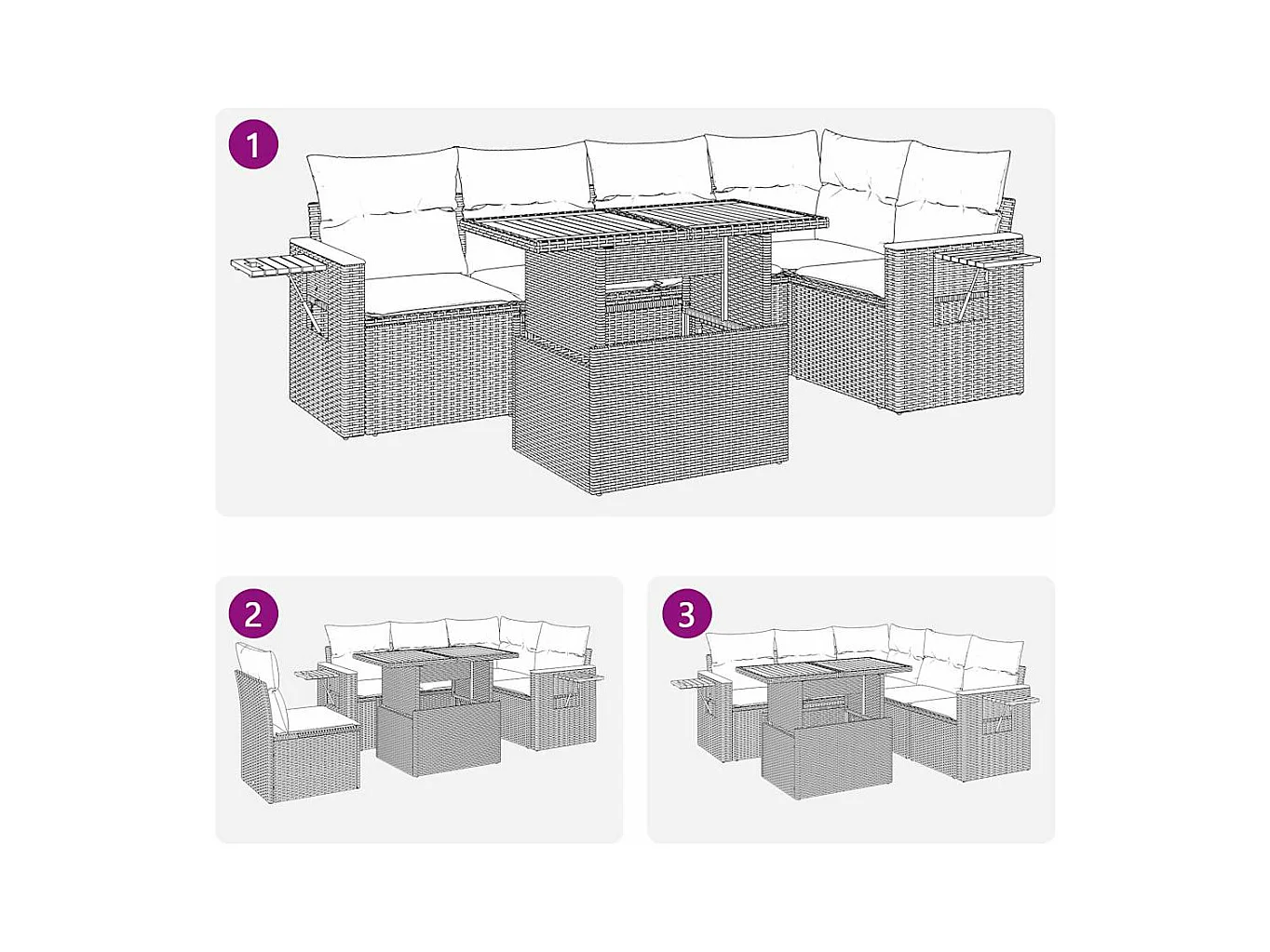 1

2

3