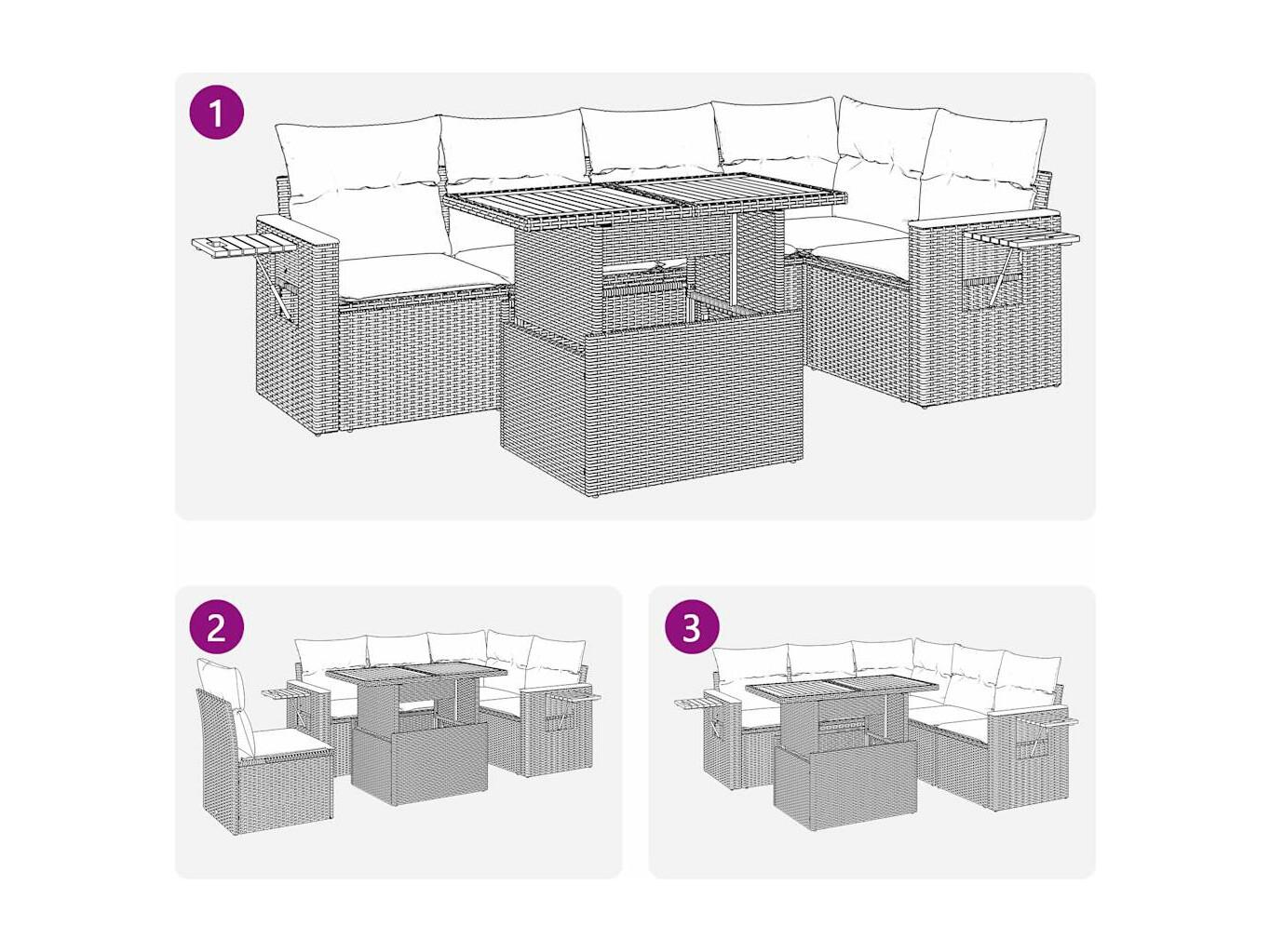 1

2

3