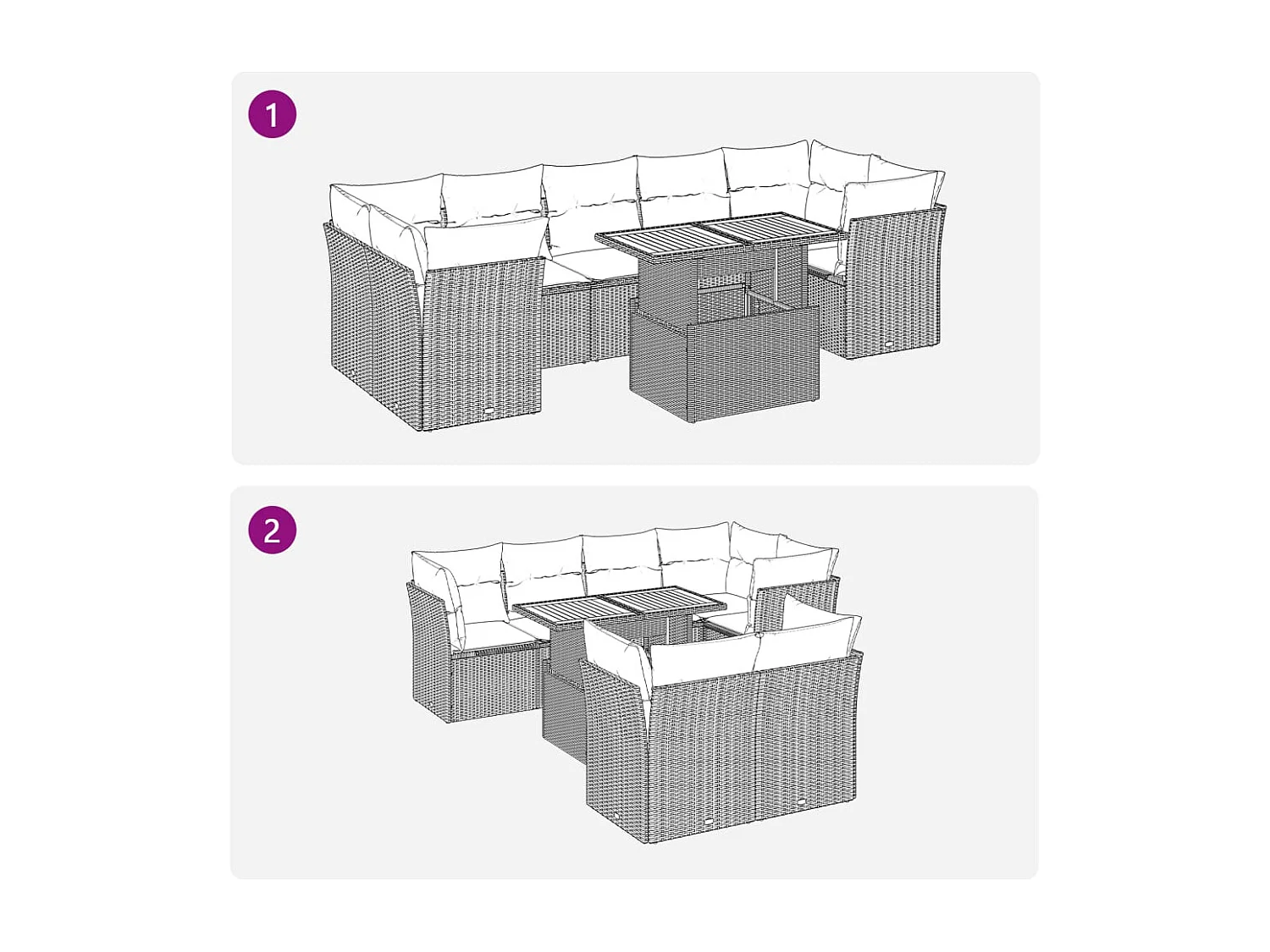 1

2