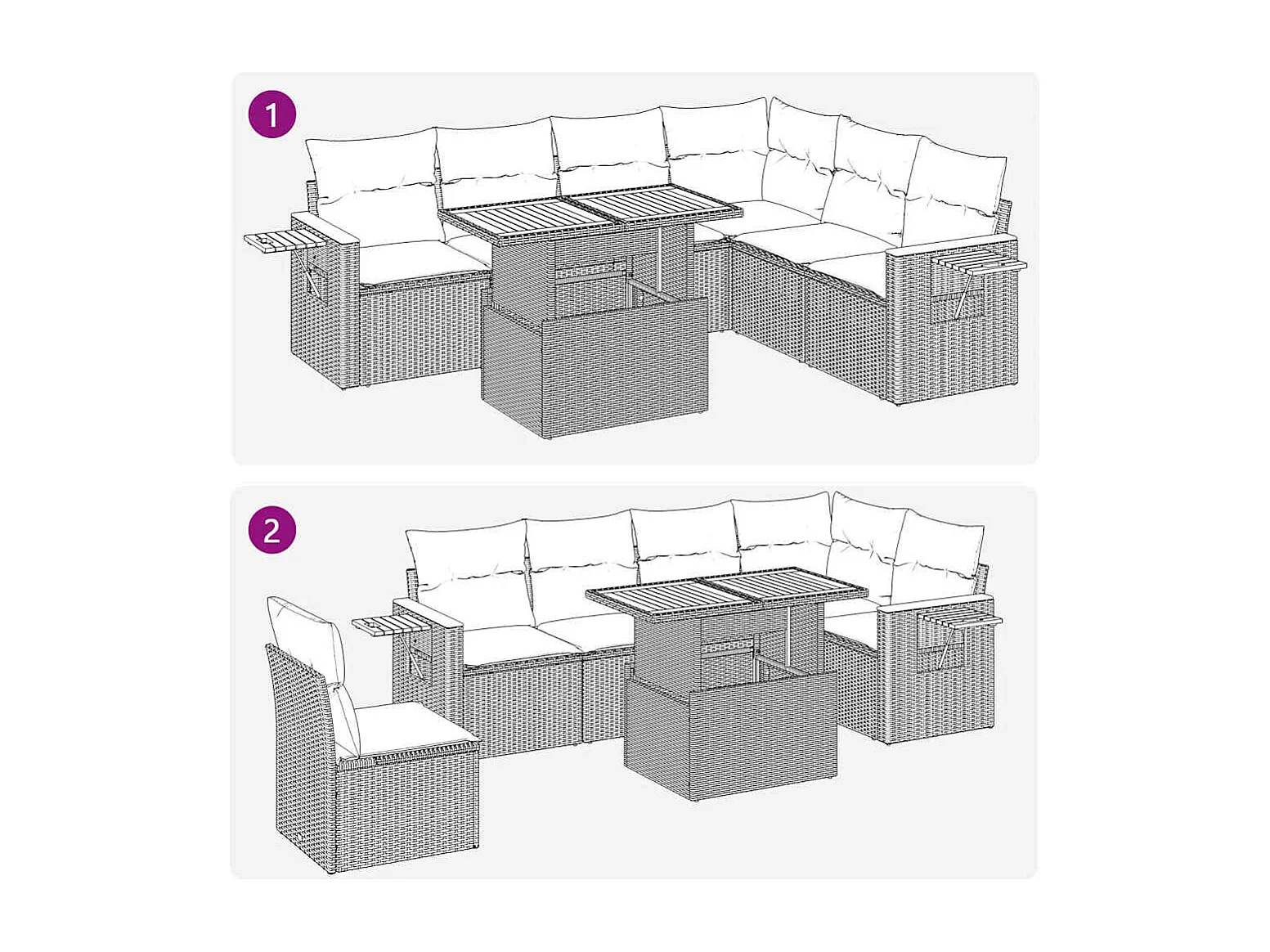 1

2