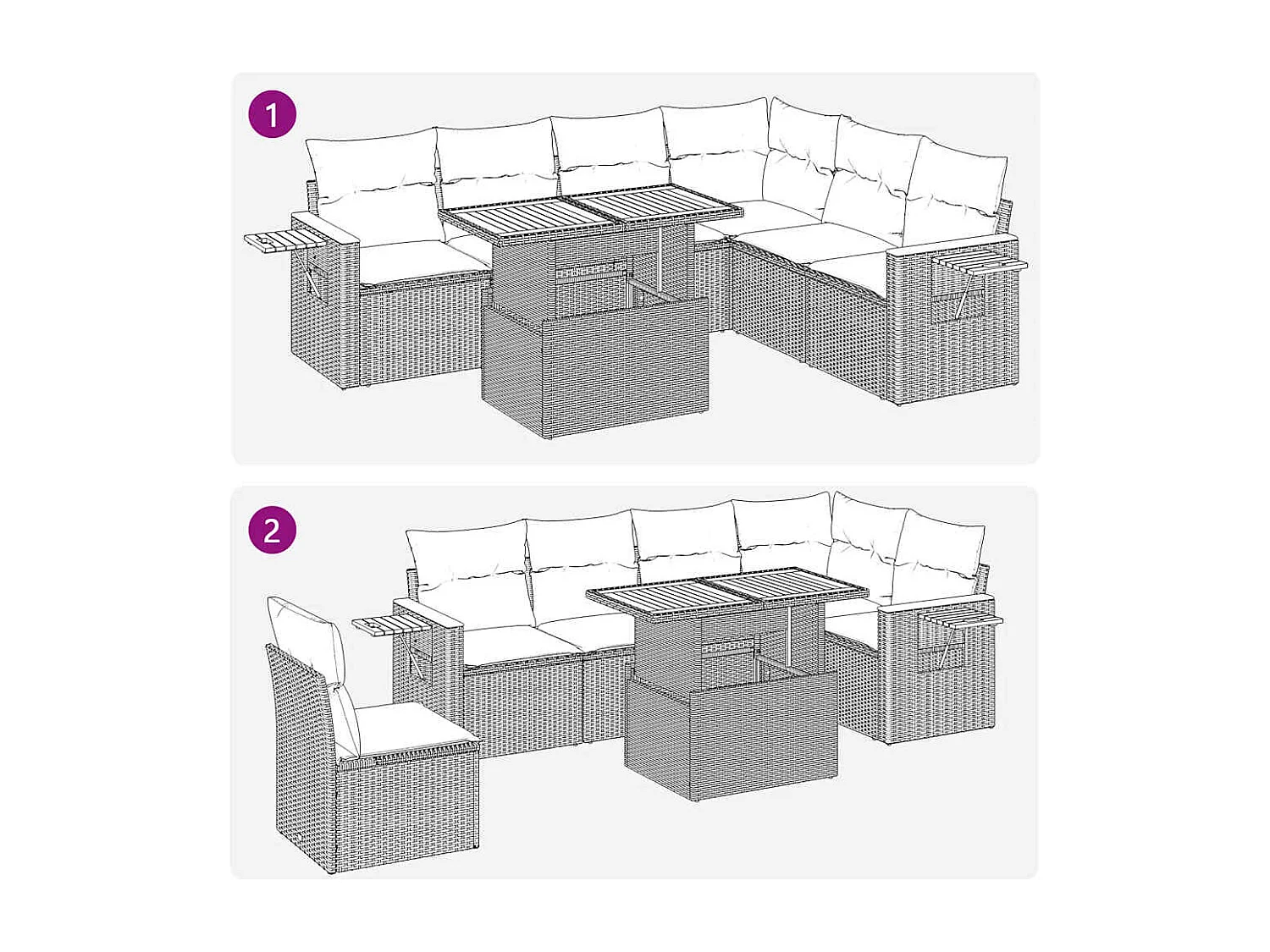 1

2