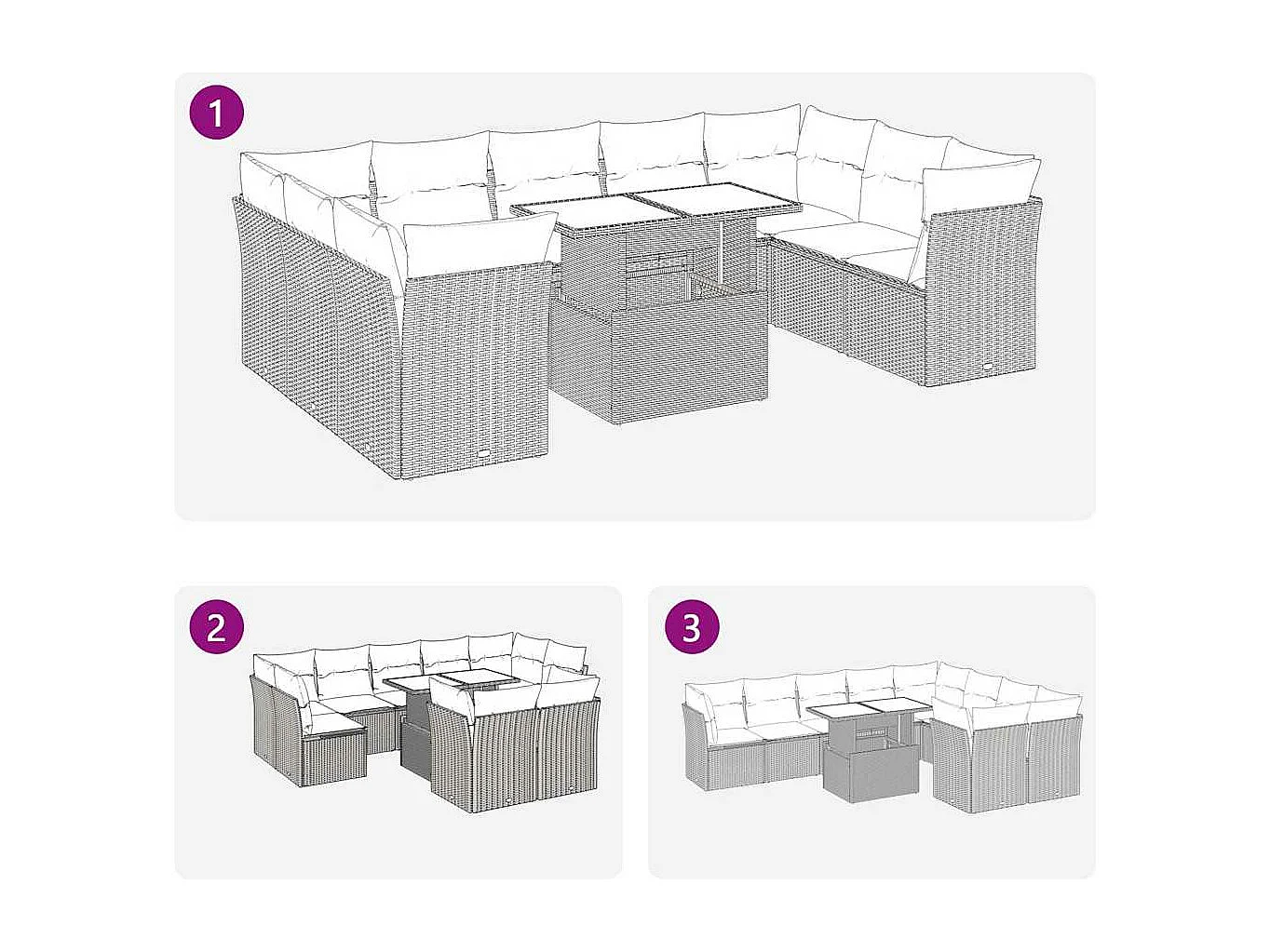 1

2

3