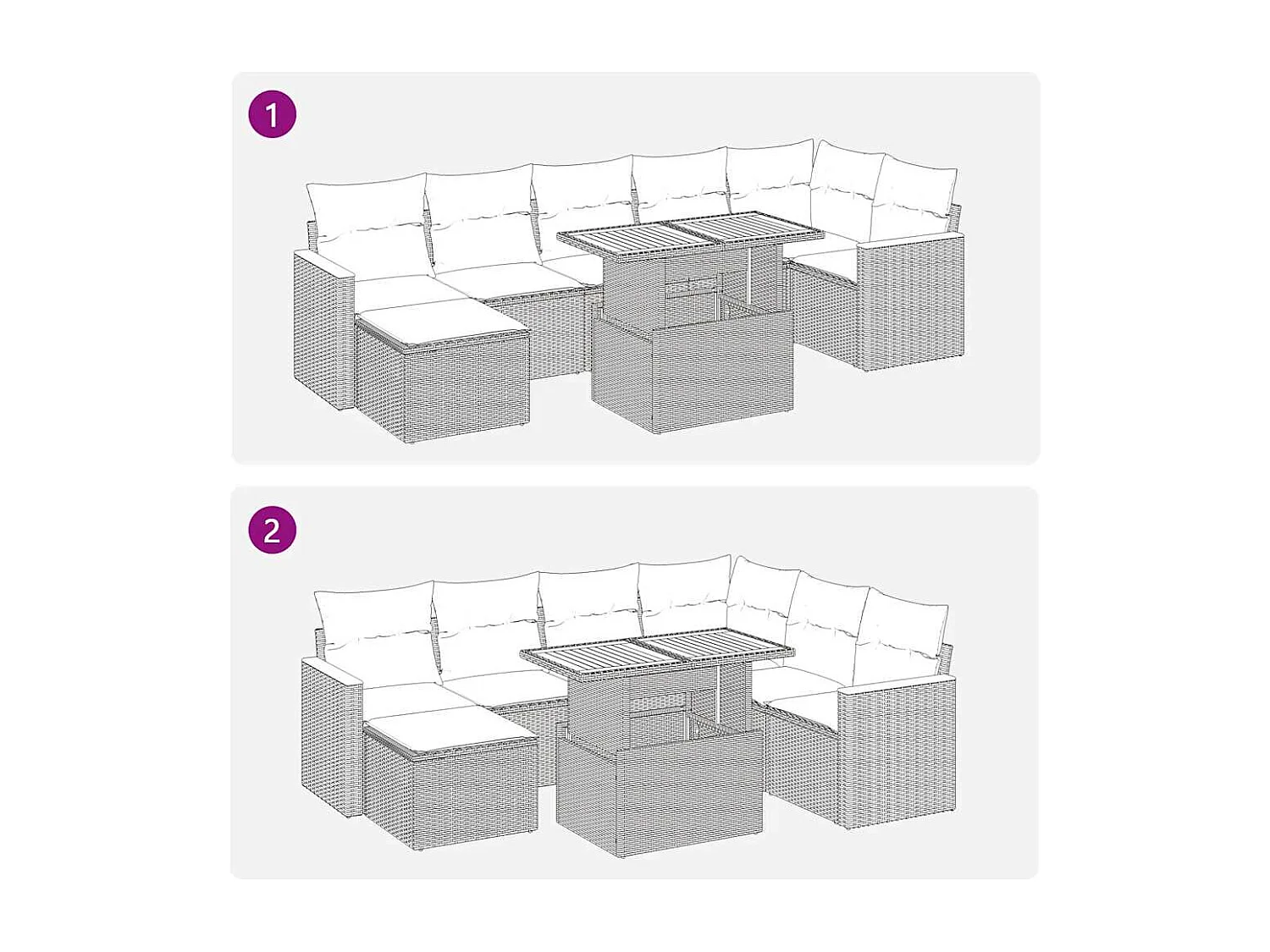 1

2