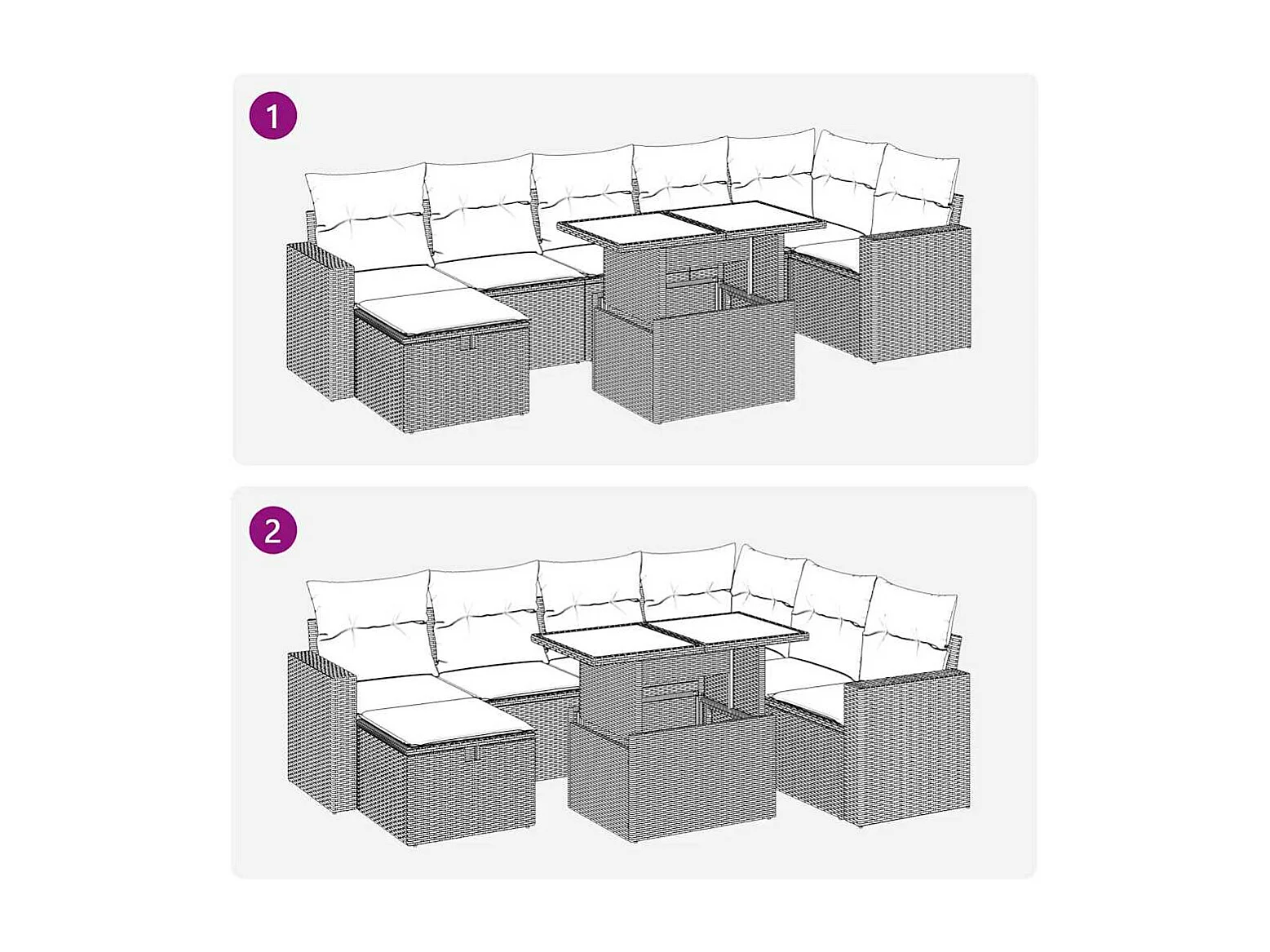 1

2