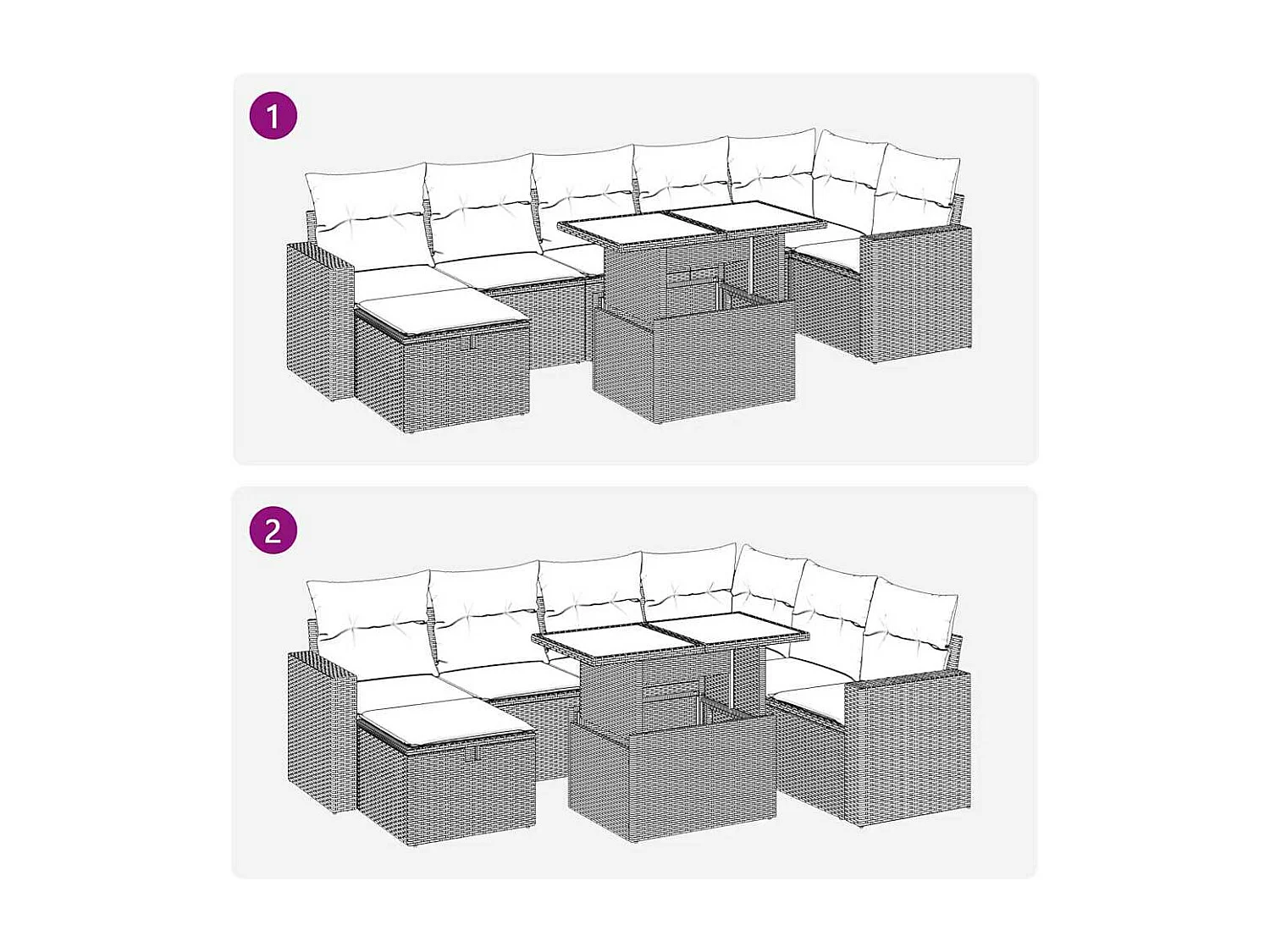 1

2