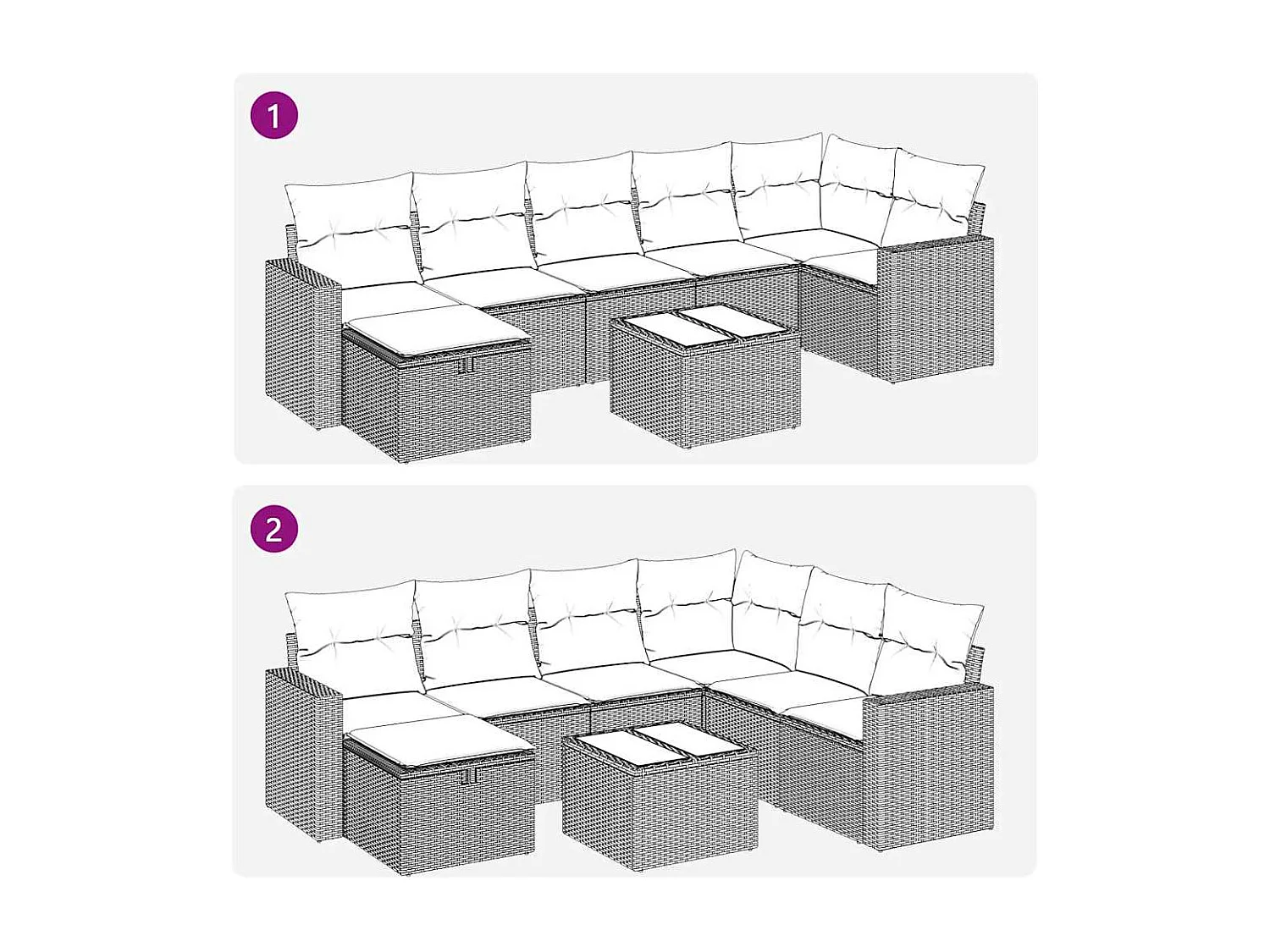 1

2