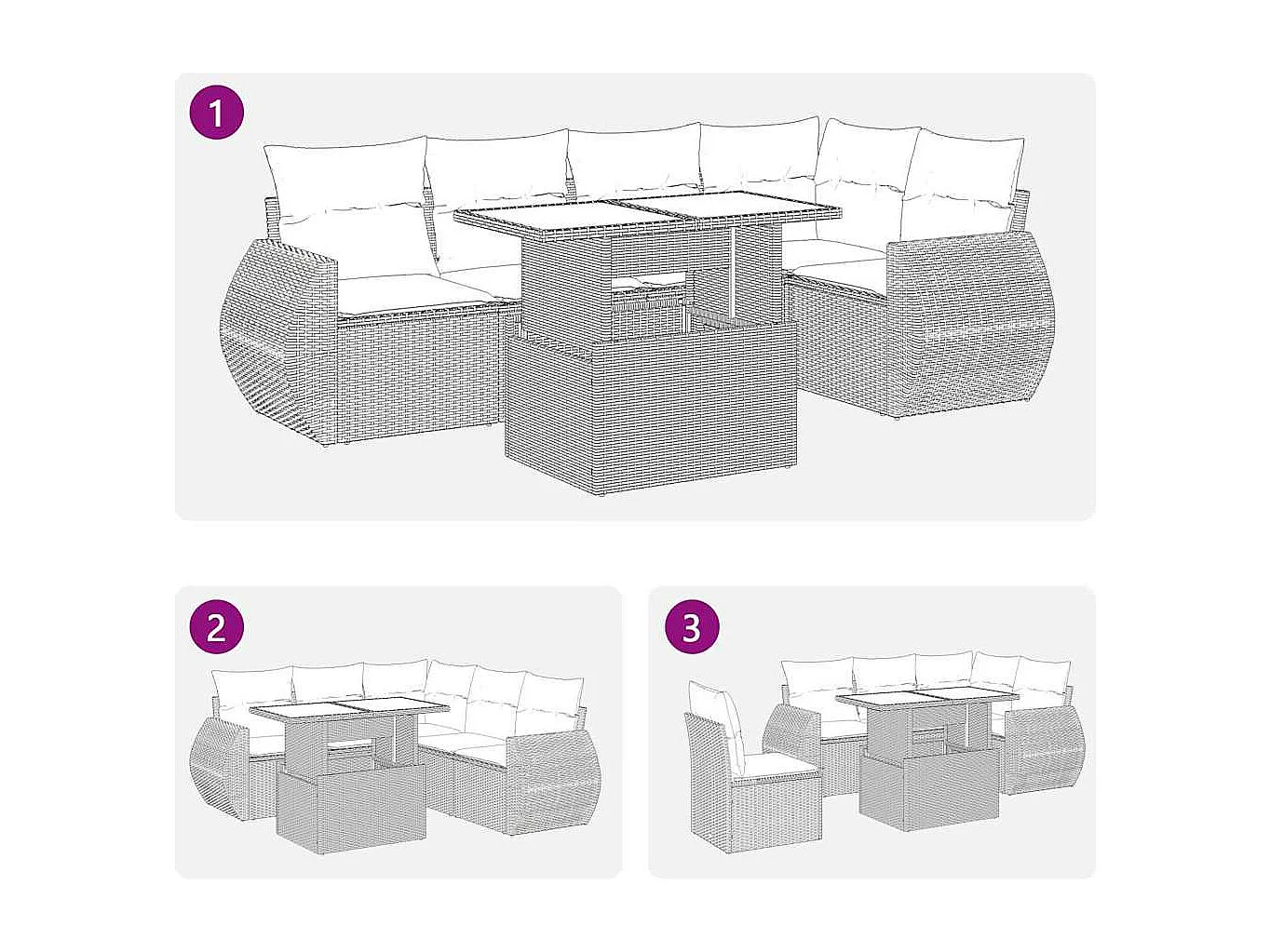 1

2

3