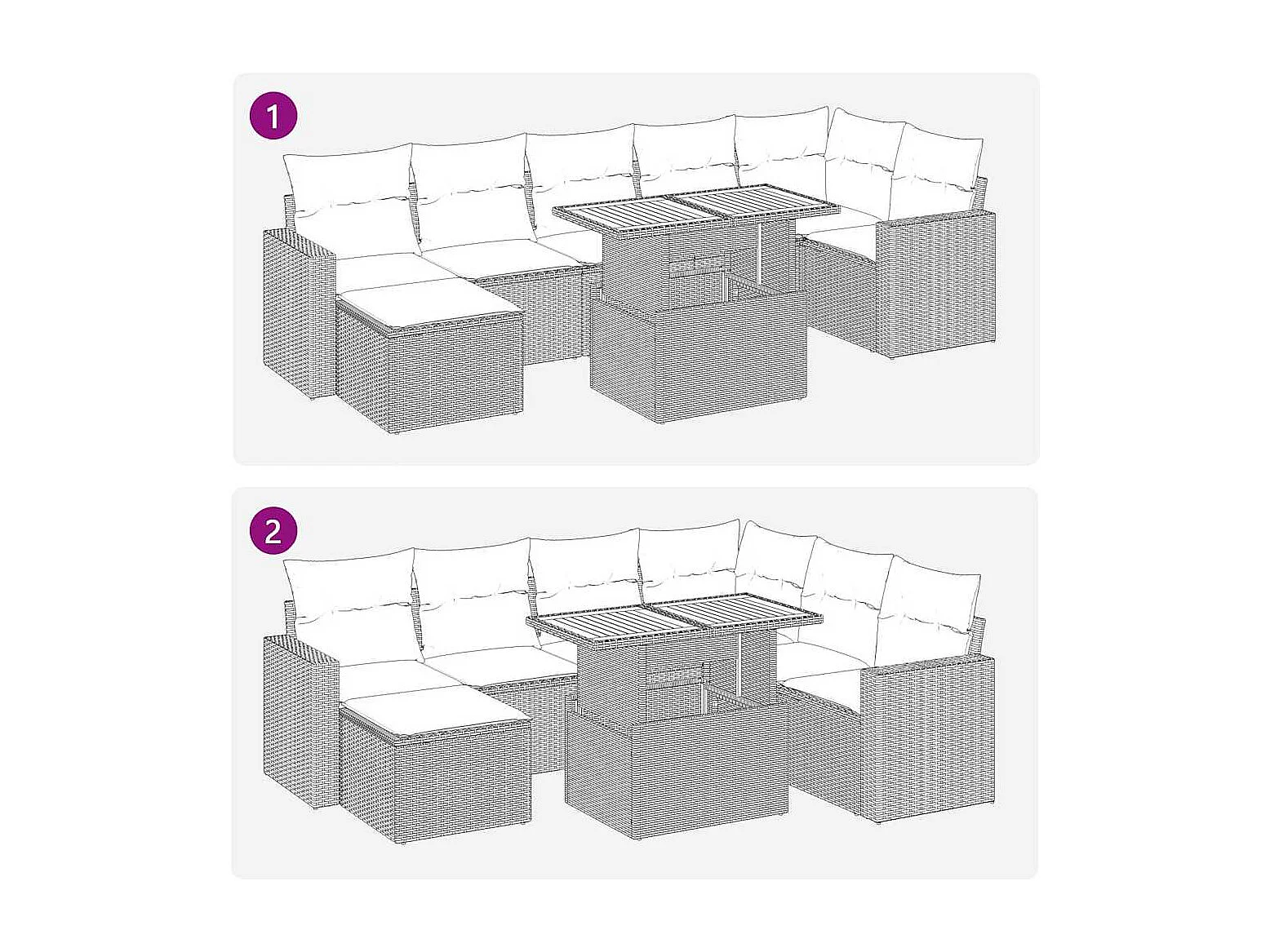 1

2