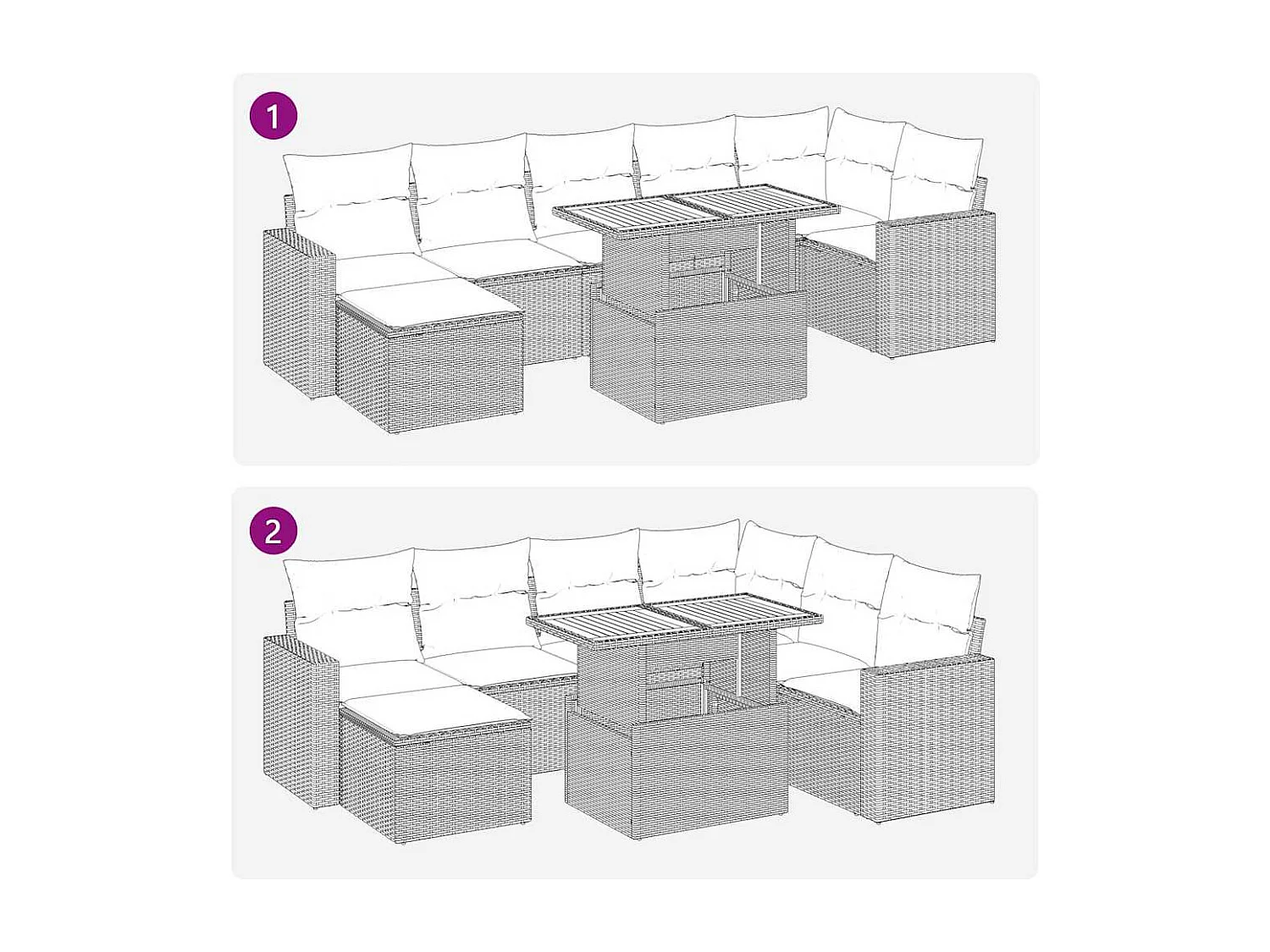 1

2