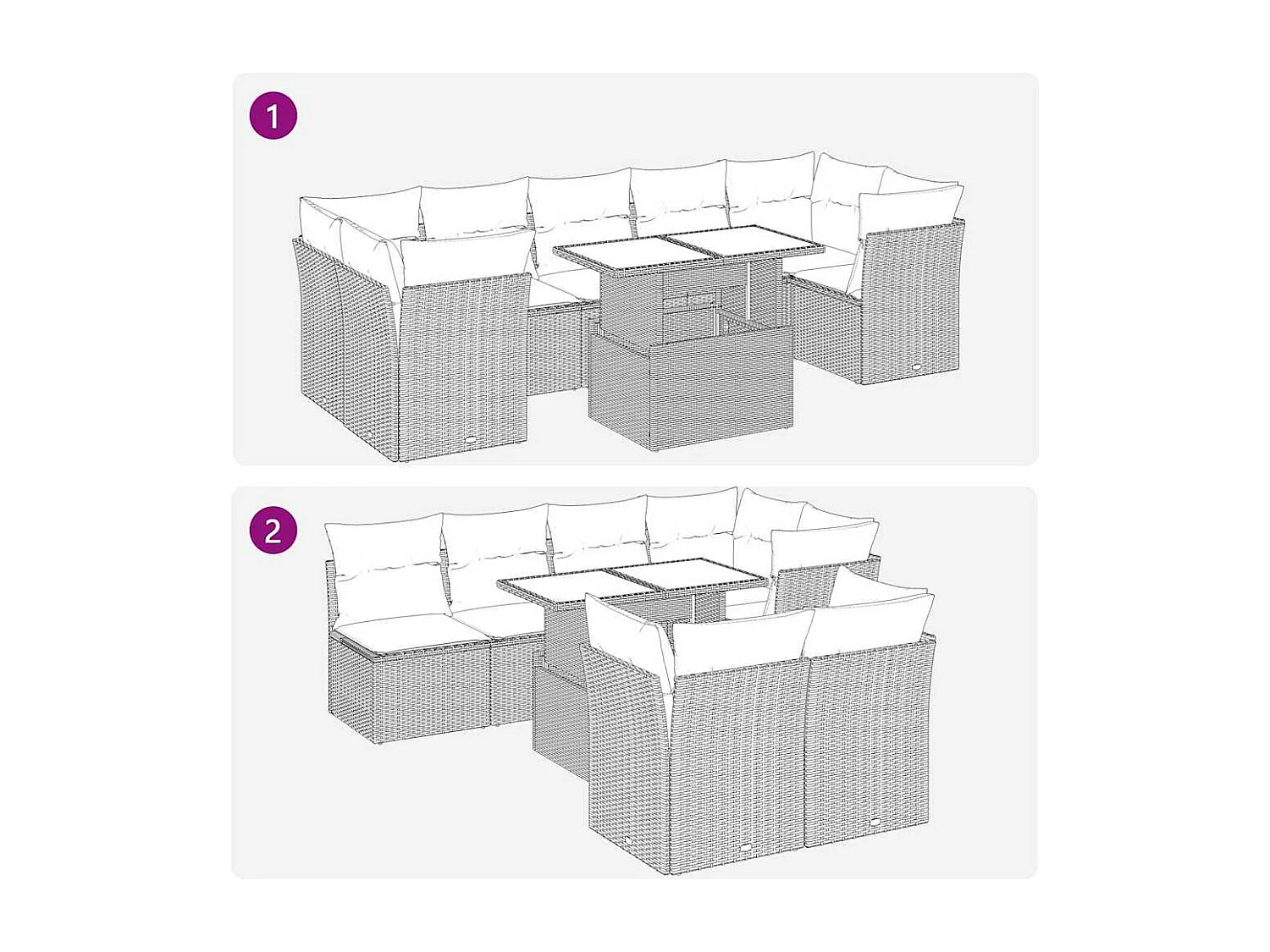 1

2