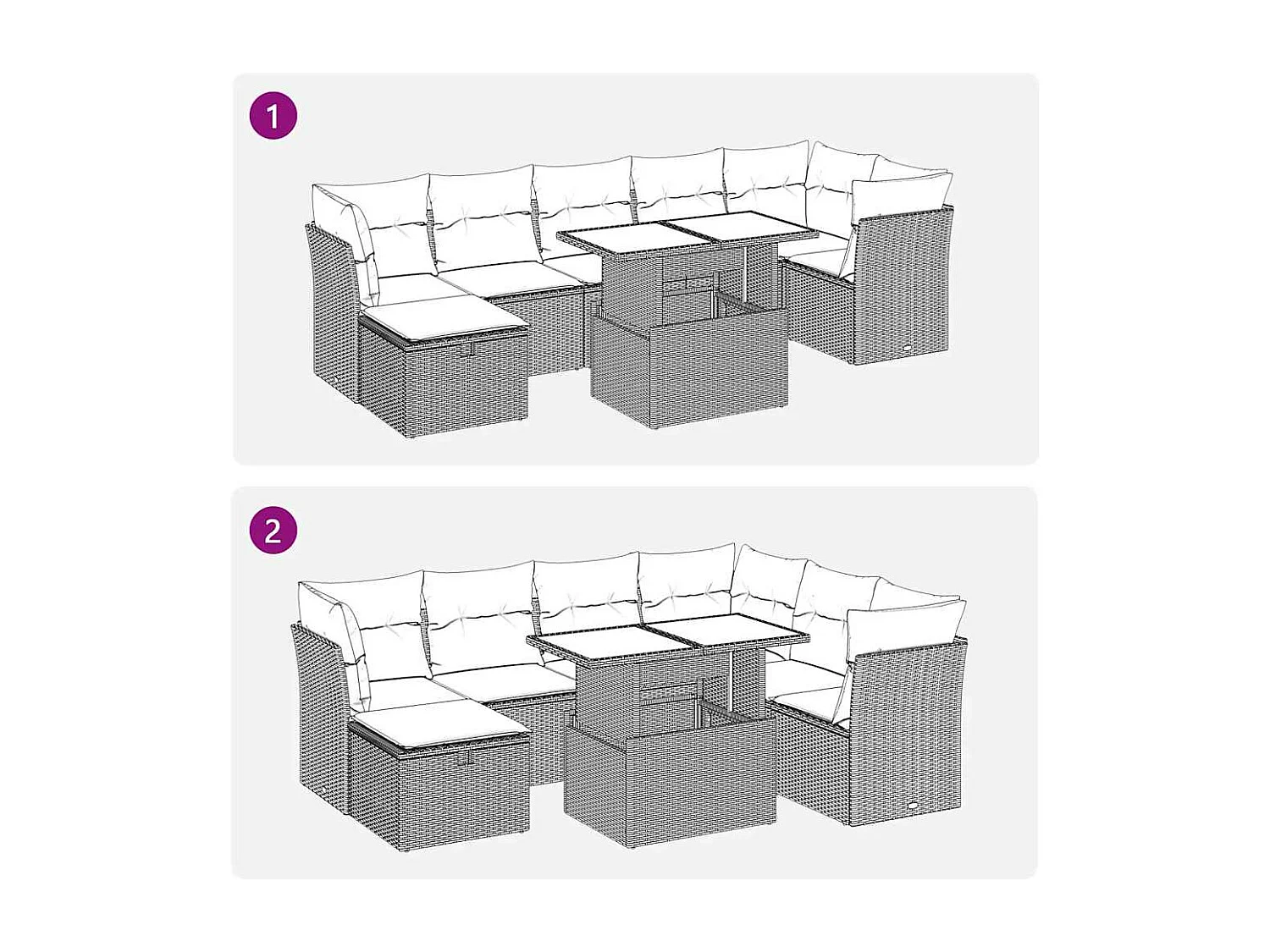 1

2