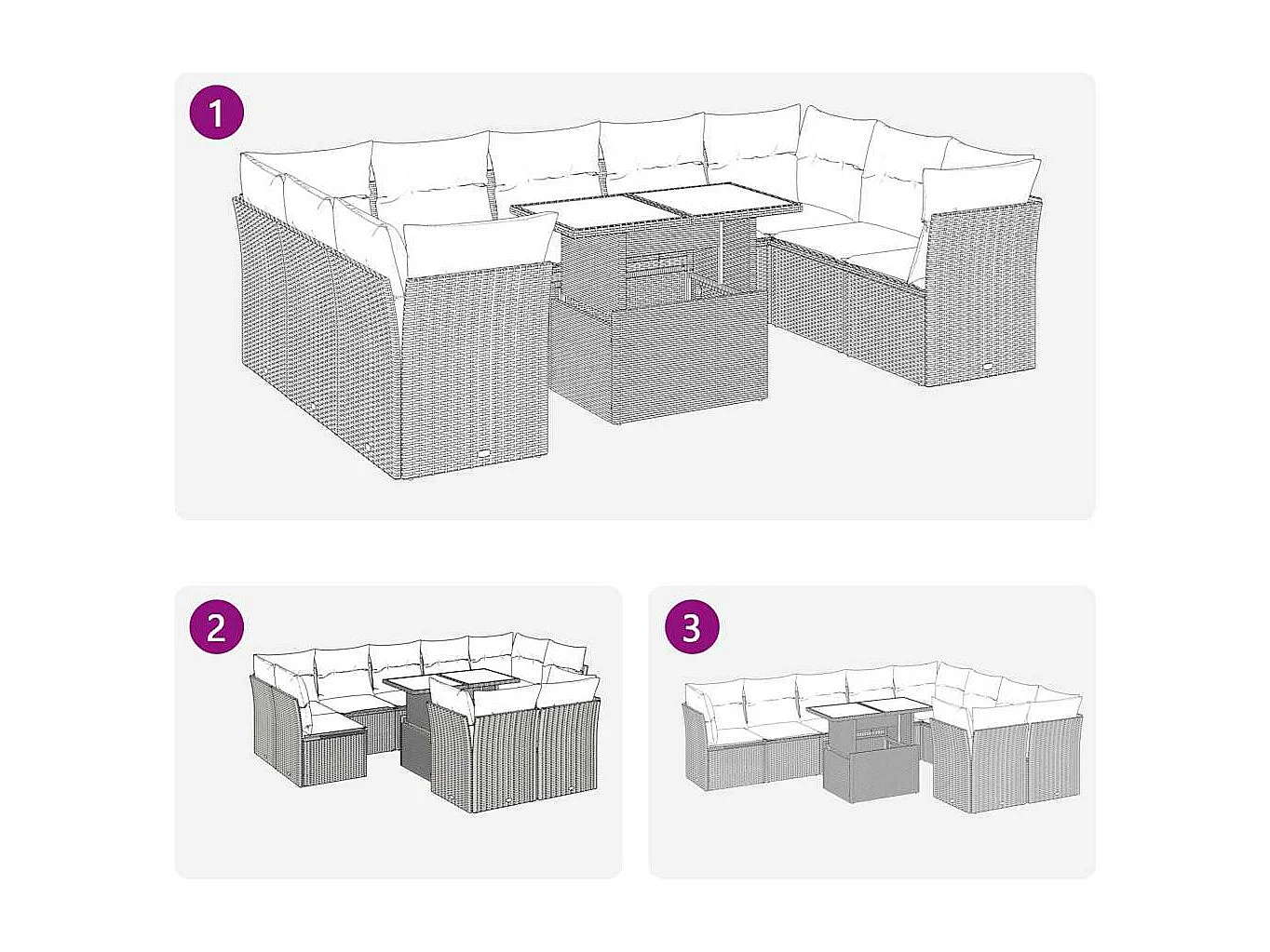 1

2

3