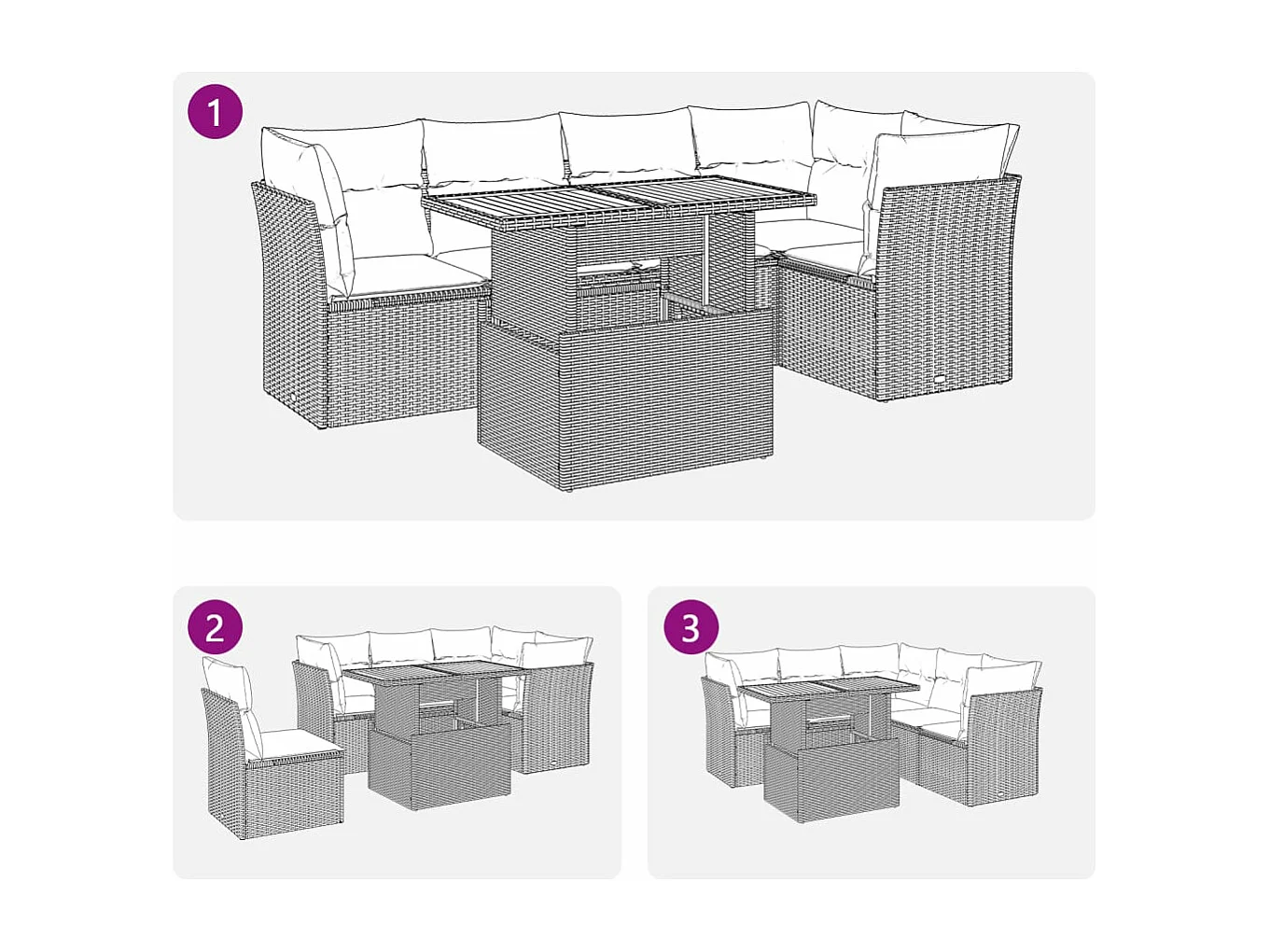 1

2

3