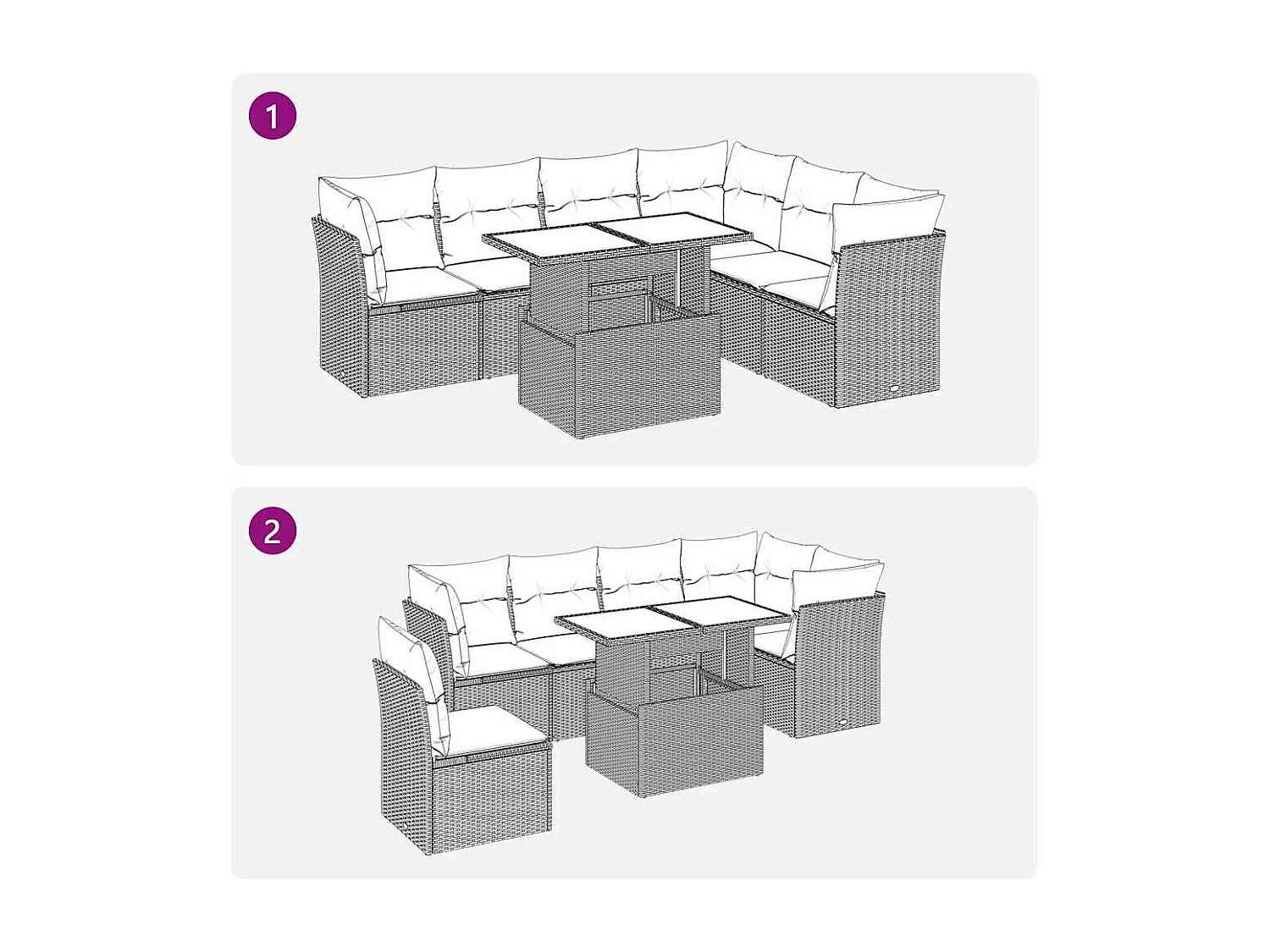 1

2