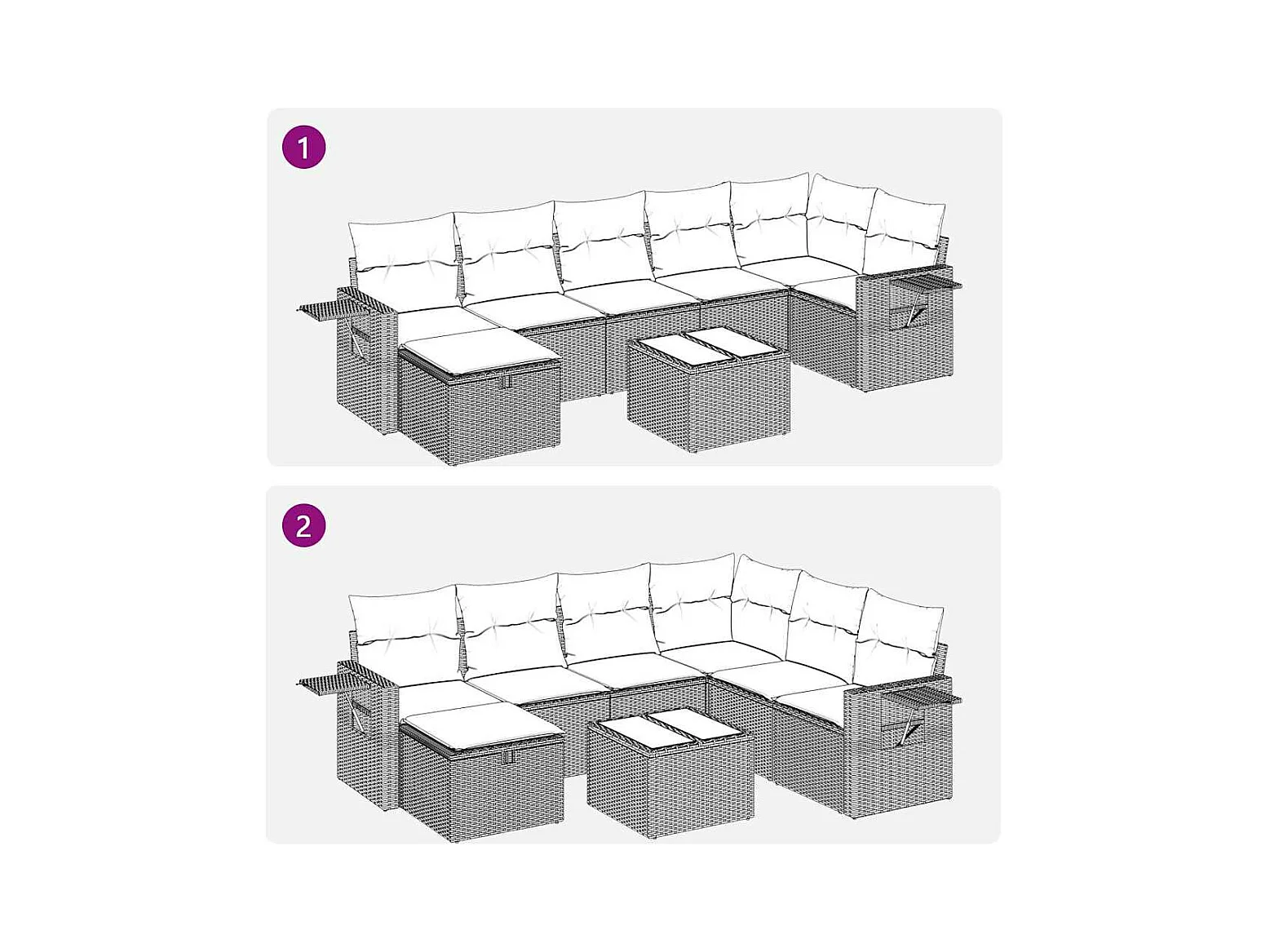 1

2