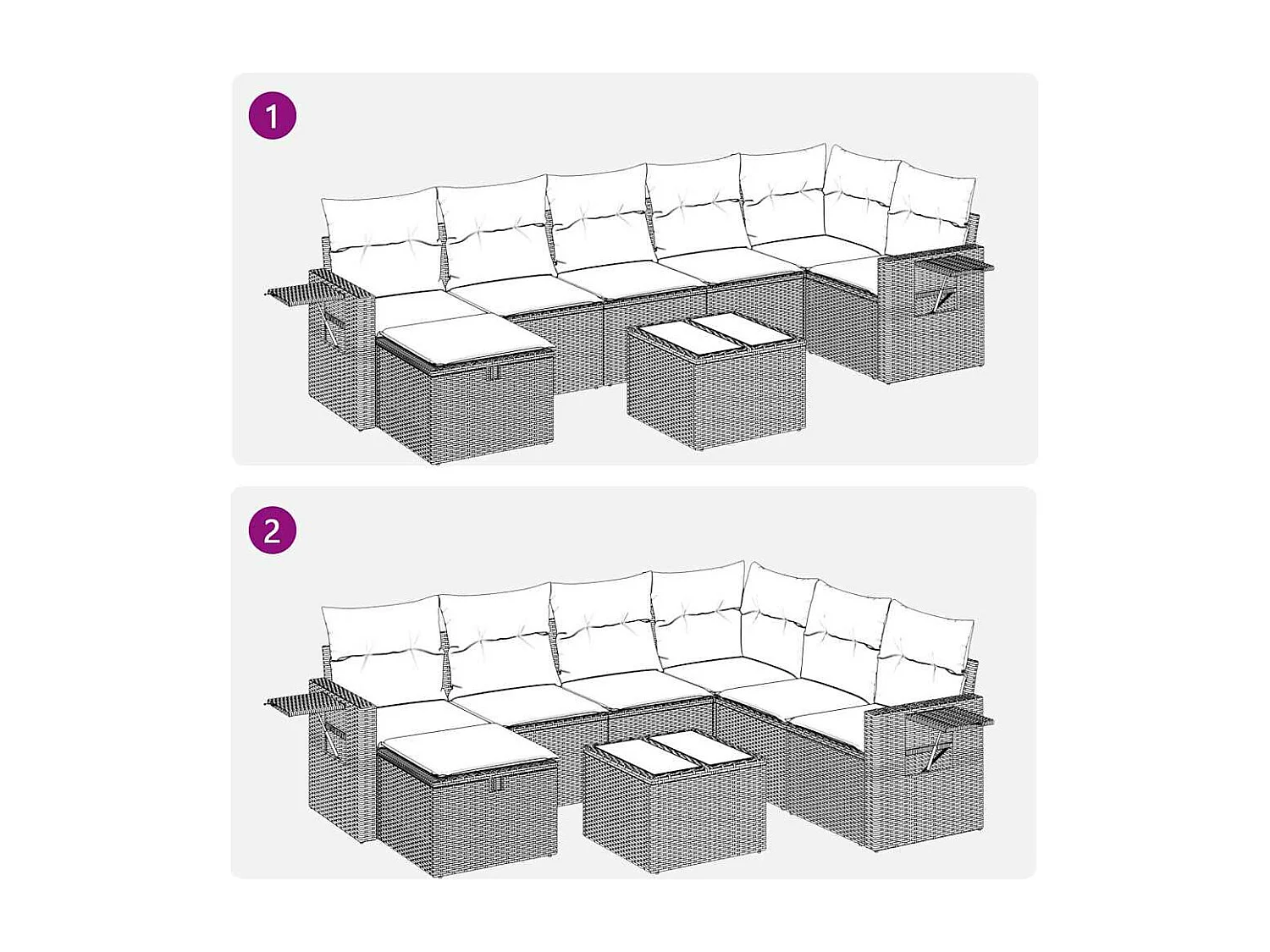 1

2