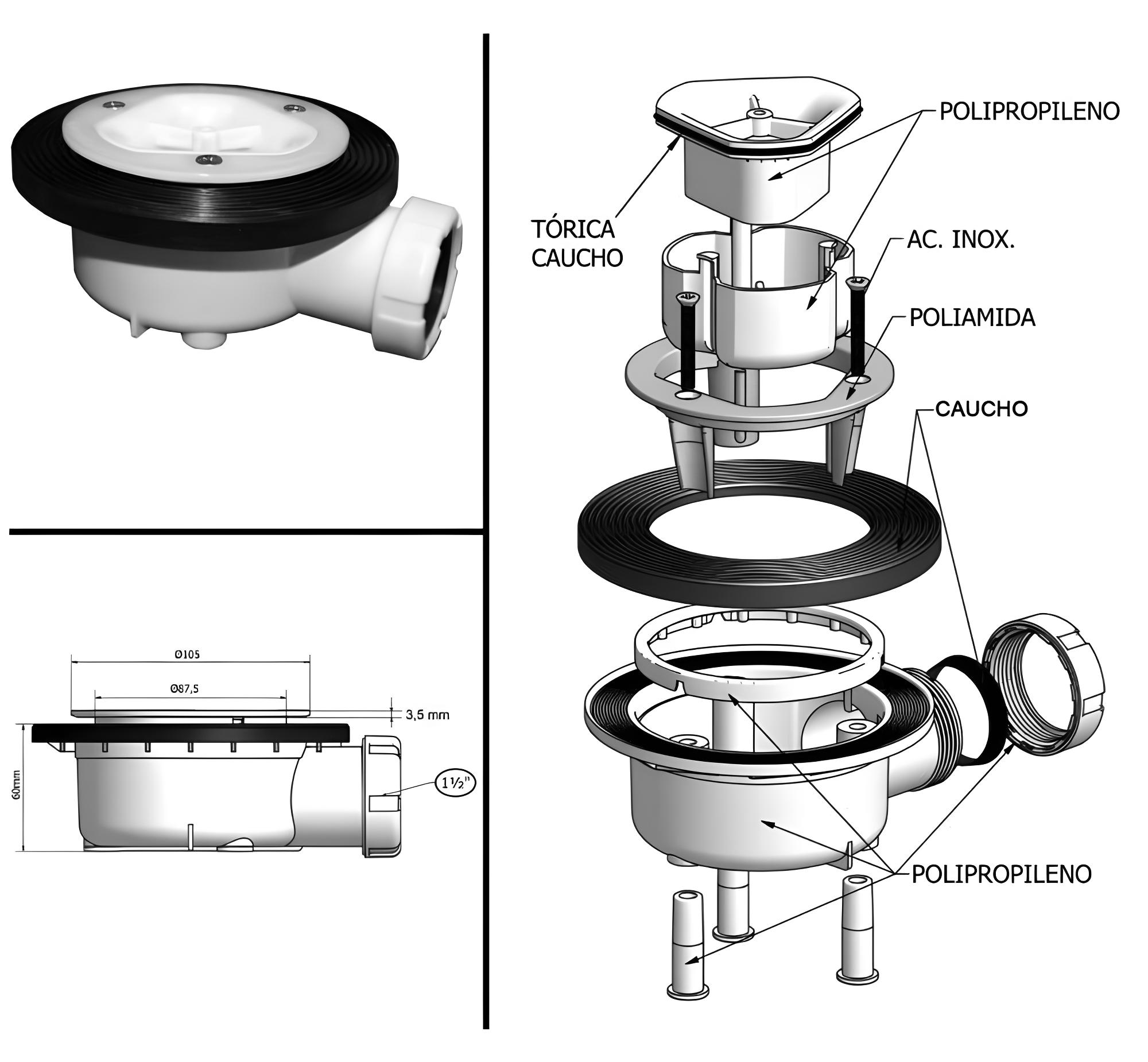 Ø105

Ø87,5

3,5 mm

60mm

1½"

POLIPROPILENO

TÓRICA CAUCHO

AC. INOX.

POLIAMIDA

CAUCHO

POLIPROPILENO