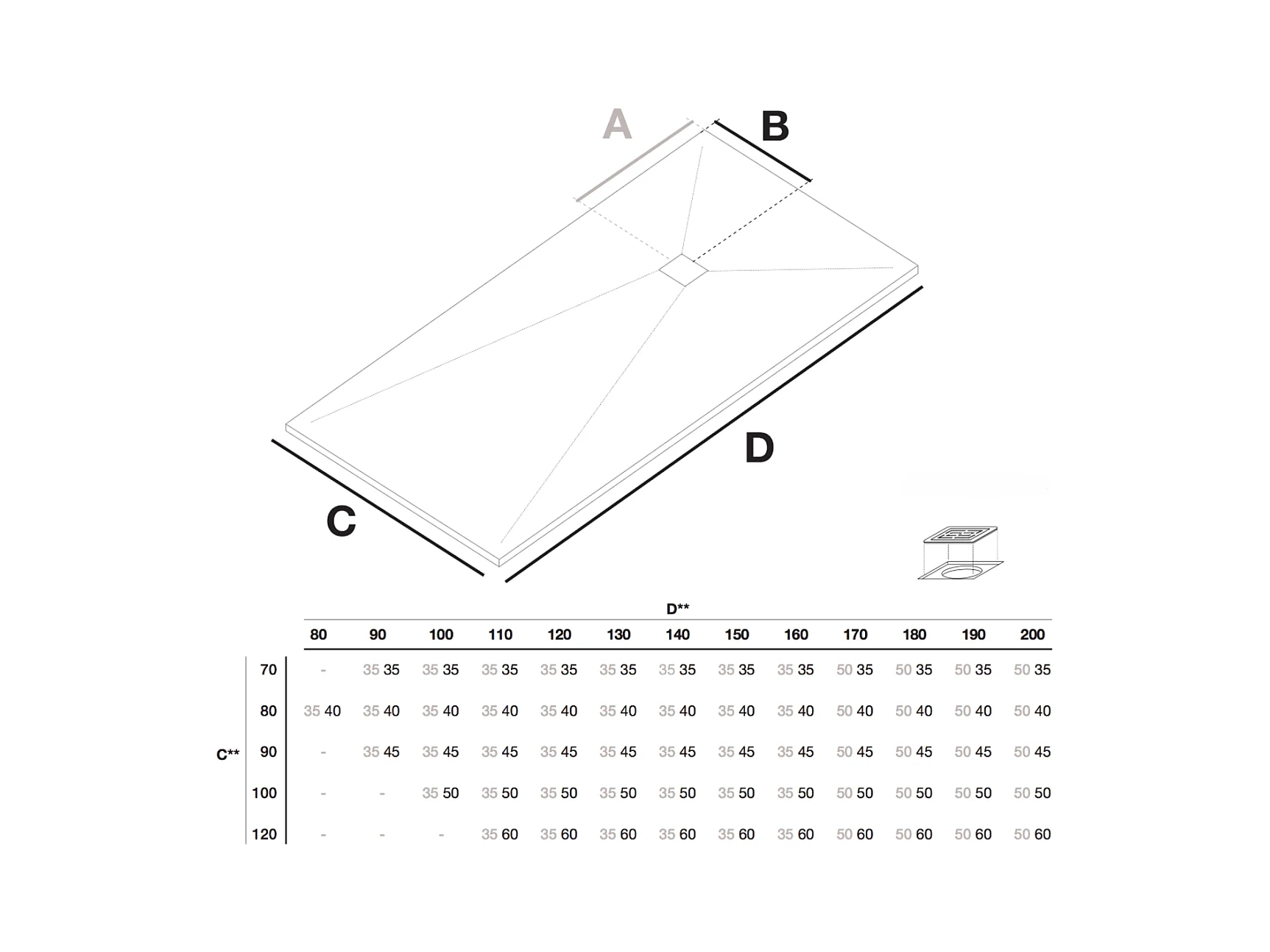 A
B
D
C

D**

| C** | 80 | 90 | 100 | 110 | 120 | 130 | 140 | 150 | 160 | 170 | 180 | 190 | 200 |
|---|---|---|---|---|---|---|---|---|---|---|---|---|---|
| 70 | - | 35 35 | 35 35 | 35 35 | 35 35 | 35 35 | 35 35 | 35 35 | 35 35 | 50 35 | 50 35 | 50 35 | 50 35 |
| 80 | 35 40 | 35 40 | 35 40 | 35 40 | 35 40 | 35 40 | 35 40 | 35 40 | 35 40 | 50 40 | 50 40 | 50 40 | 50 40 |
| 90 | - | 35 45 | 35 45 | 35 45 | 35 45 | 35 45 | 35 45 | 35 45 | 35 45 | 50 45 | 50 45 | 50 45 | 50 45 |
| 100 | - | - | 35 50 | 35 50 | 35 50 | 35 50 | 35 50 | 35 50 | 35 50 | 50 50 | 50 50 | 50 50 | 50 50 |
| 120 | - | - | - | 35 60 | 35 60 | 35 60 | 35 60 | 35 60 | 35 60 | 50 60 | 50 60 | 50 60 | 50 60 |