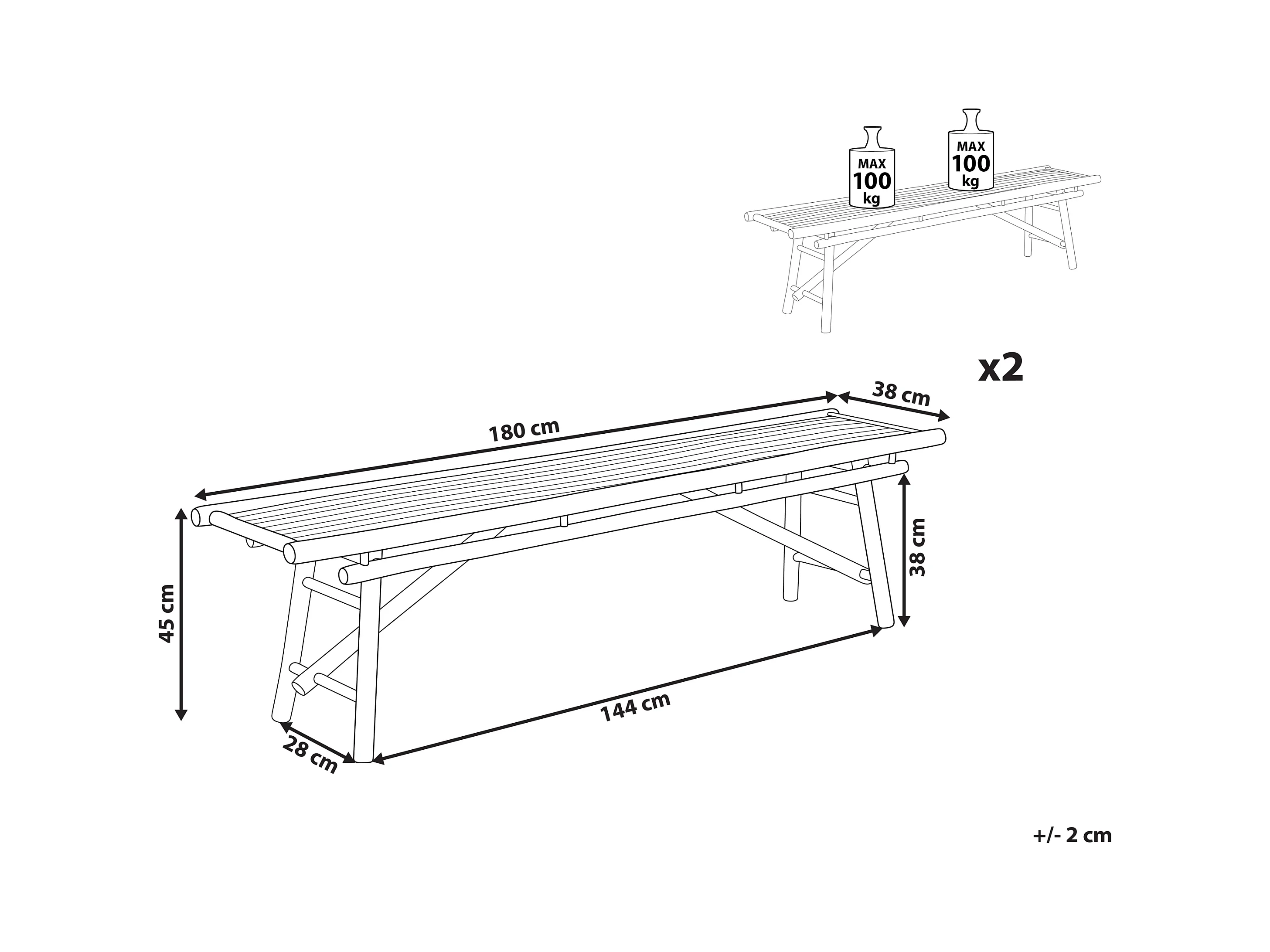 MAX
100
kg

MAX
100
kg

x2

38 cm

180 cm

38 cm

45 cm

144 cm

28 cm

+/- 2 cm