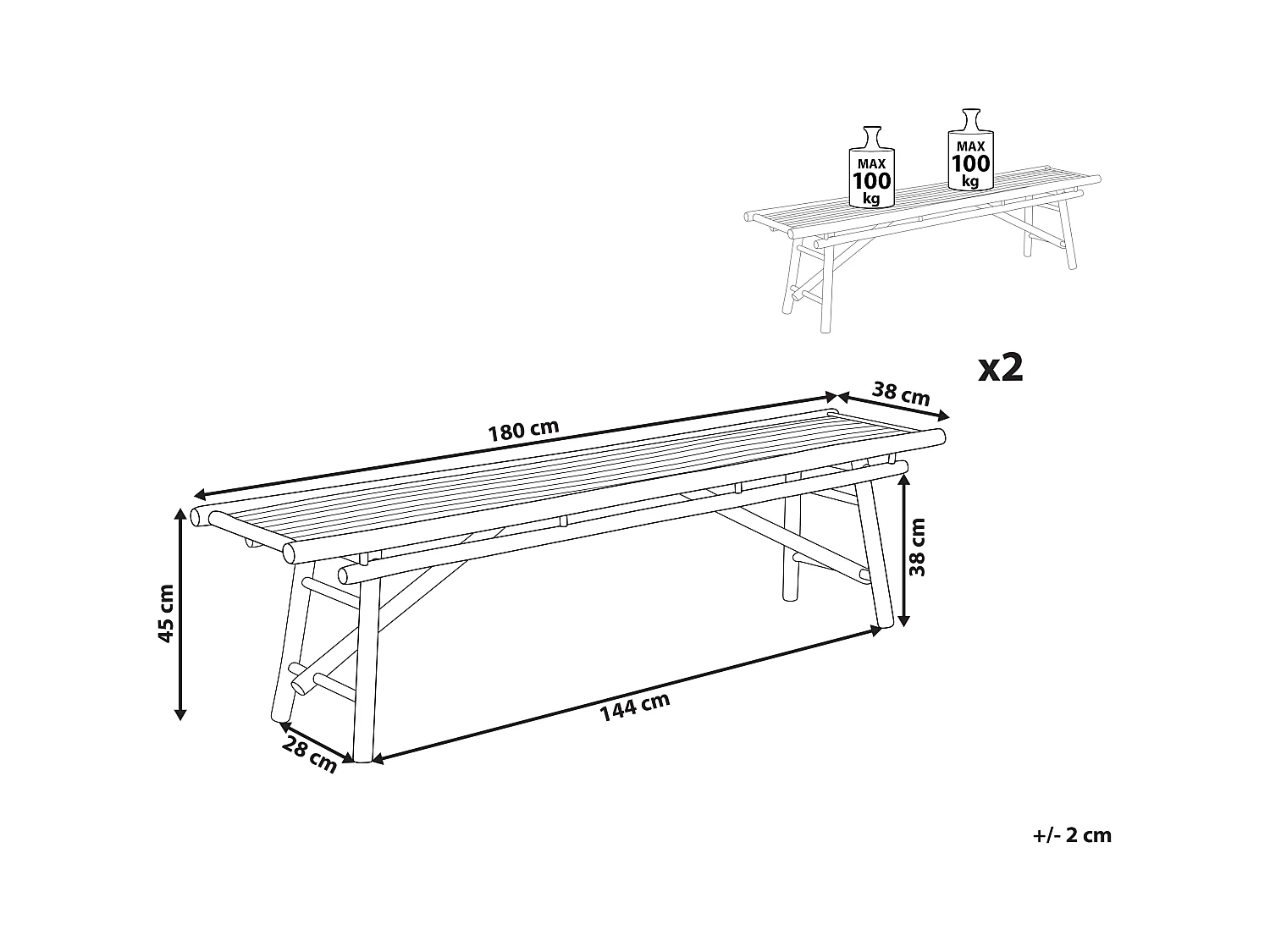 MAX
100
kg

MAX
100
kg

x2

180 cm

38 cm

38 cm

45 cm

144 cm

28 cm

+/- 2 cm