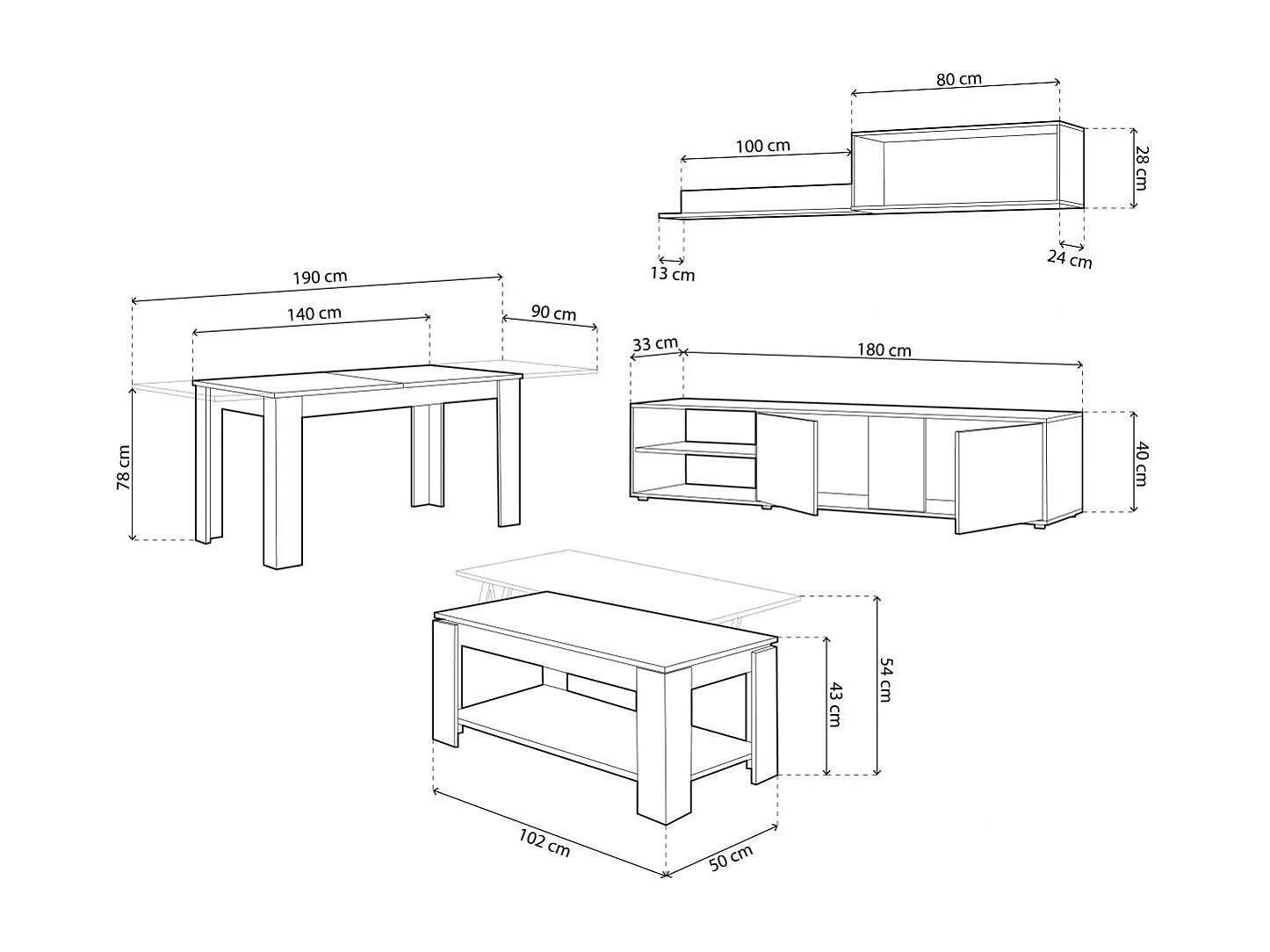 80 cm
100 cm
28 cm
13 cm
24 cm
190 cm
140 cm
90 cm
78 cm
33 cm
180 cm
40 cm
54 cm
43 cm
102 cm
50 cm