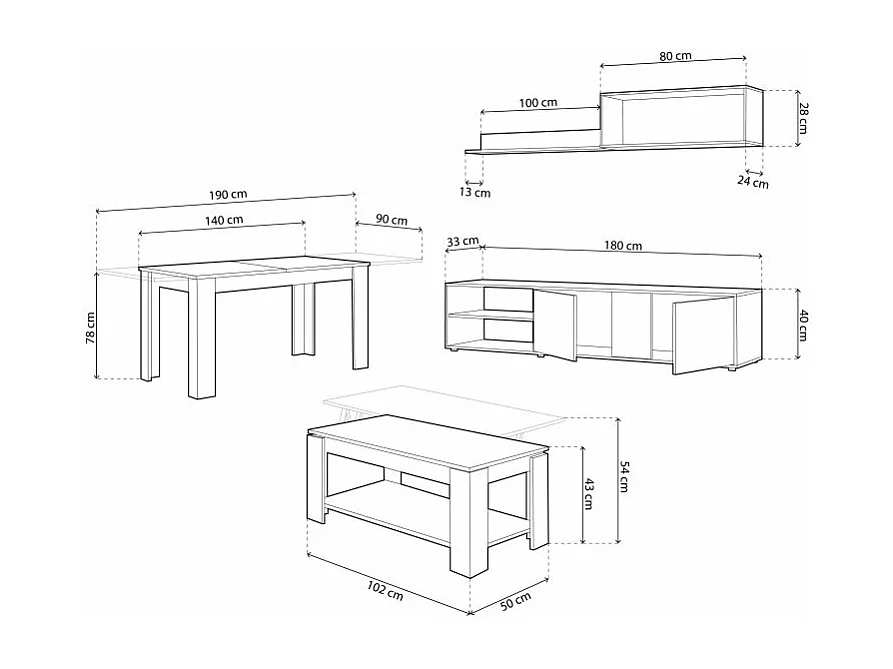 80 cm
100 cm
28 cm
13 cm
24 cm
190 cm
140 cm
90 cm
78 cm
33 cm
180 cm
40 cm
54 cm
43 cm
102 cm
50 cm