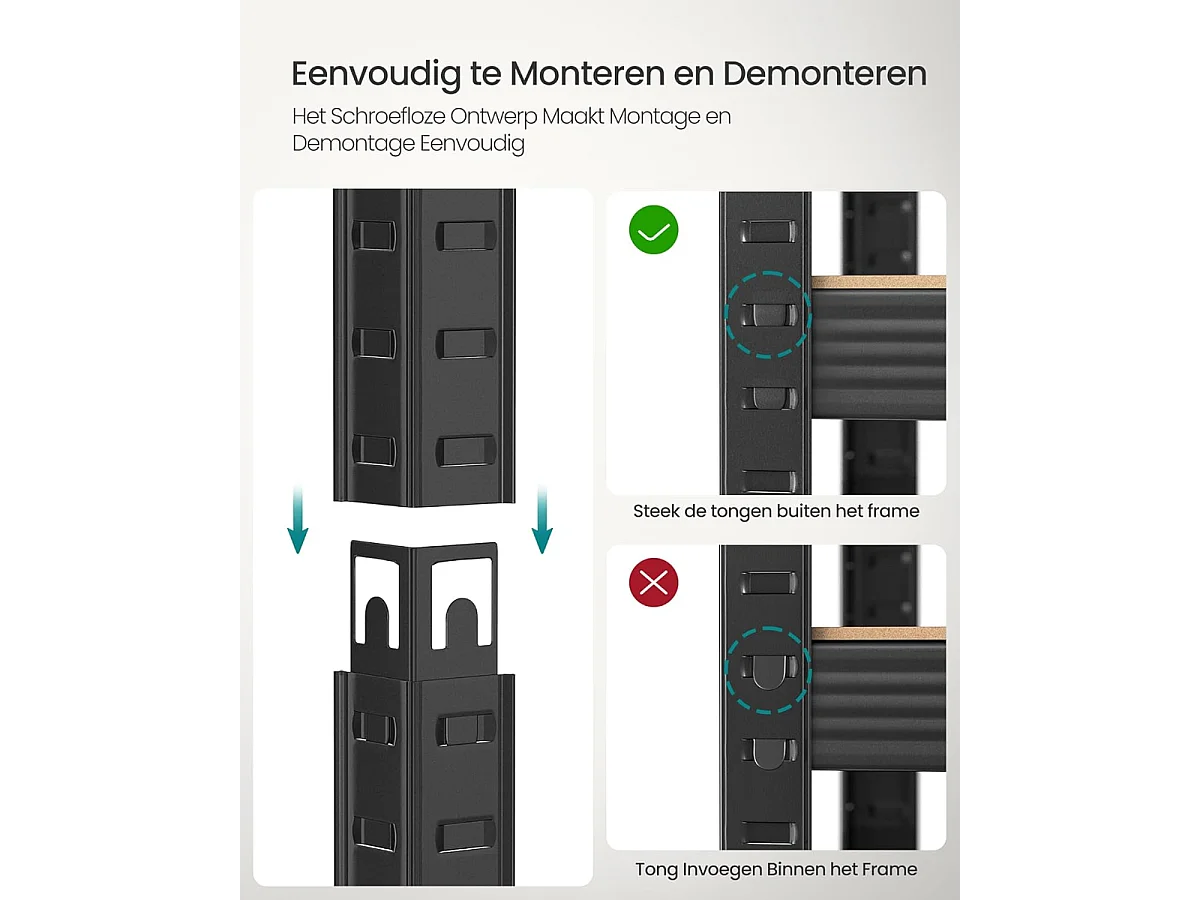 Eenvoudig te Monteren en Demonteren

Het Schroefloze Ontwerp Maakt Montage en Demontage Eenvoudig

Steek de tongen buiten het frame

Tong Invoegen Binnen het Frame