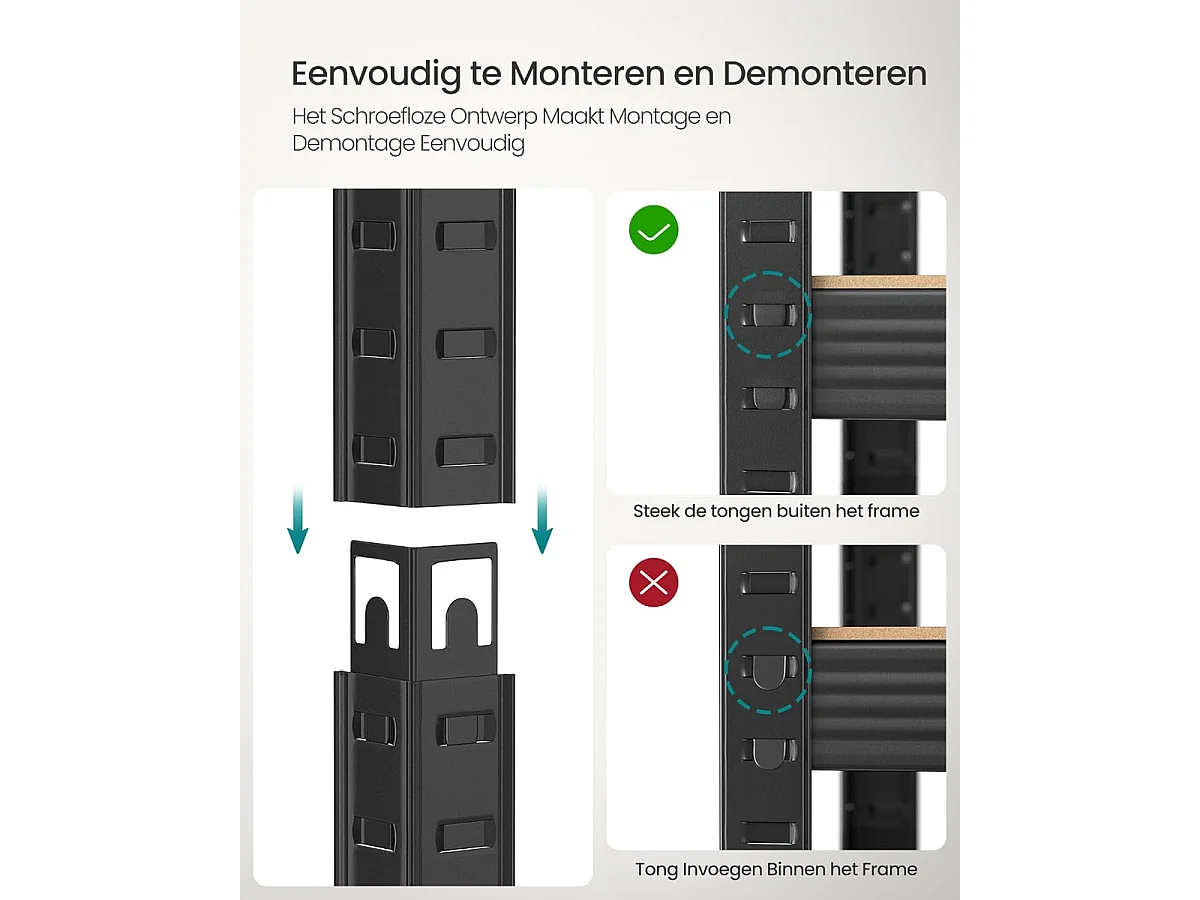 Eenvoudig te Monteren en Demonteren

Het Schroefloze Ontwerp Maakt Montage en Demontage Eenvoudig

Steek de tongen buiten het frame

Tong Invoegen Binnen het Frame