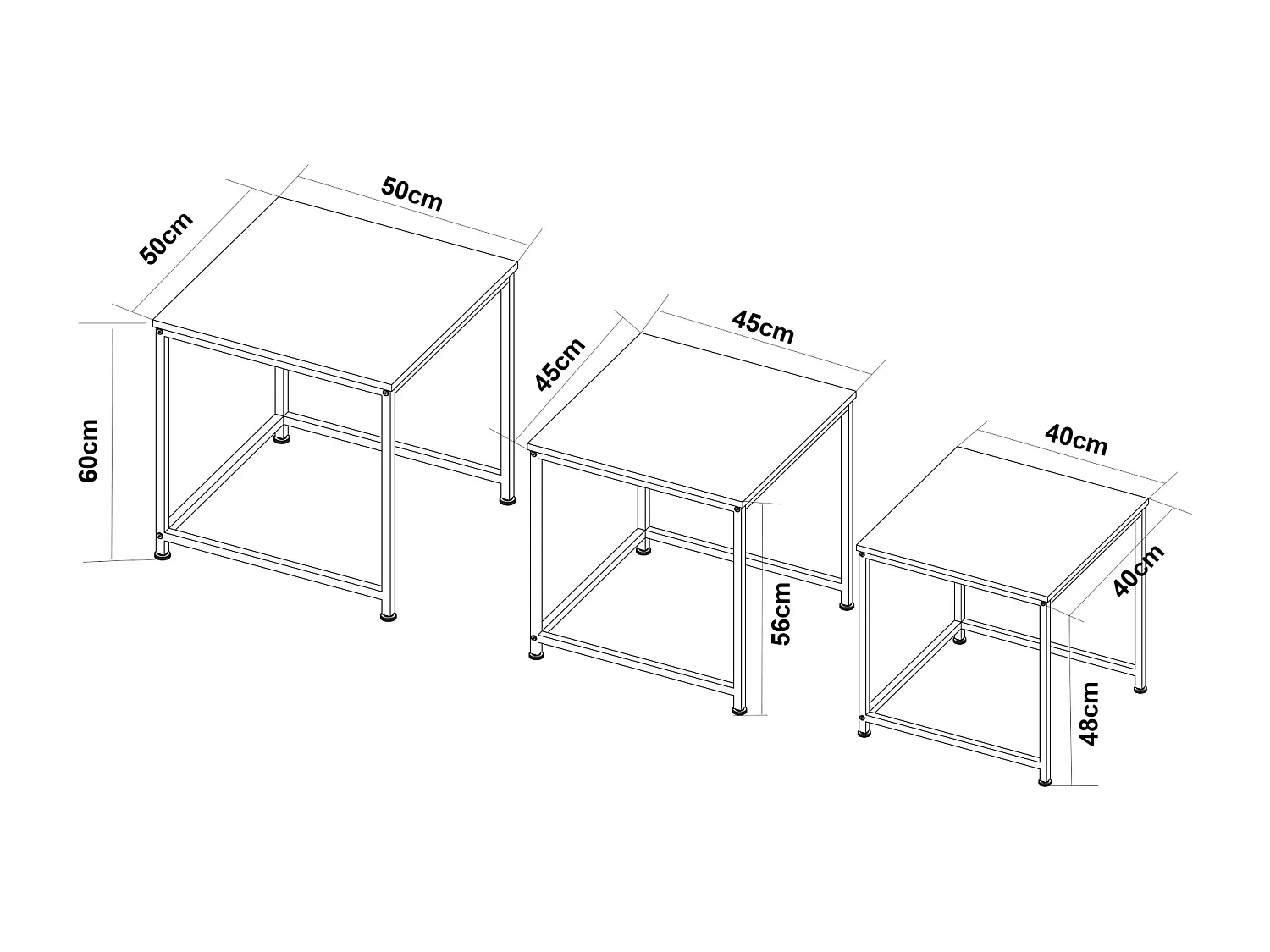 50cm
50cm
60cm
45cm
45cm
56cm
40cm
40cm
48cm