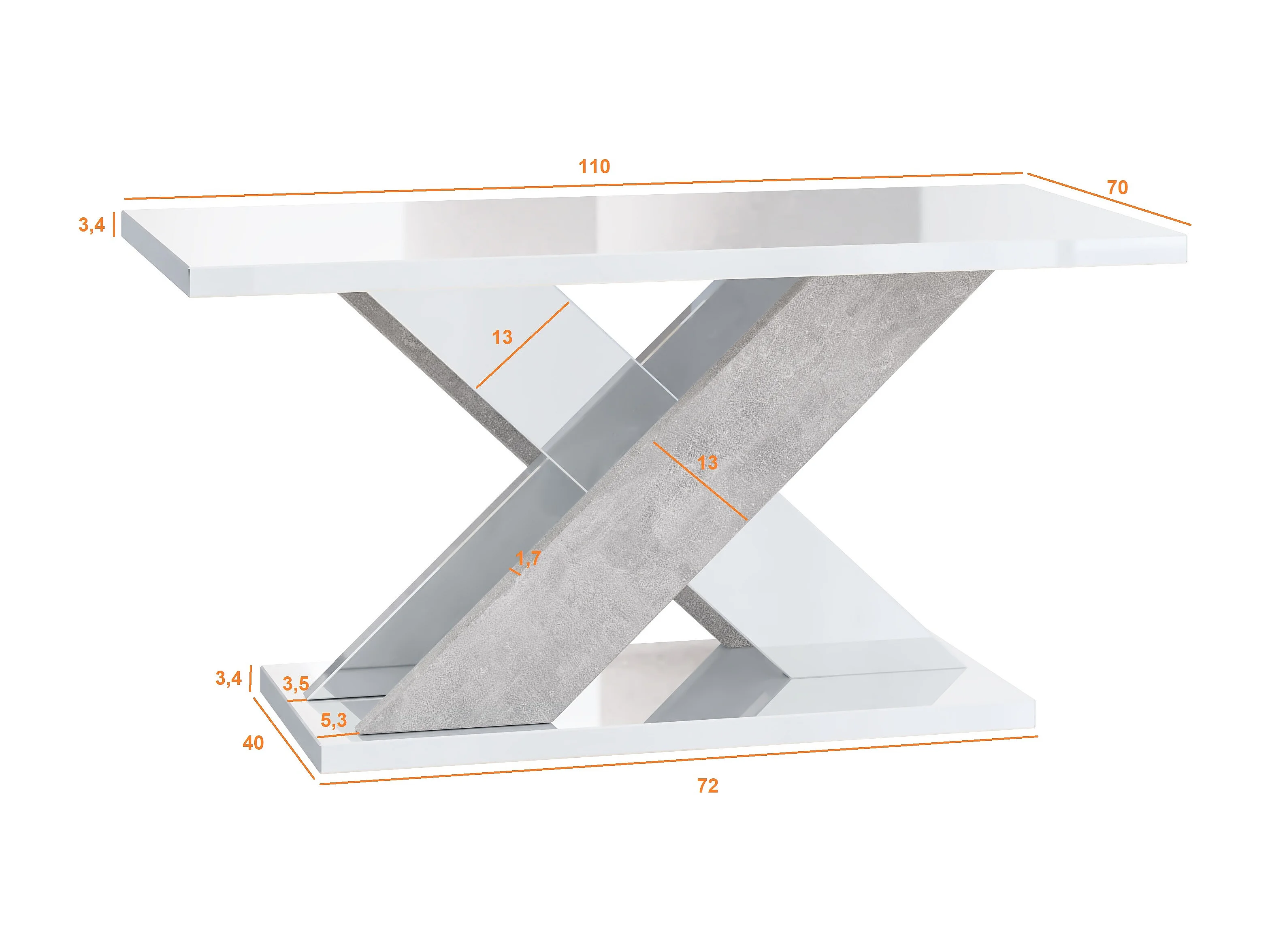 110
70
3,4
13
13
1,7
3,4
3,5
5,3
40
72