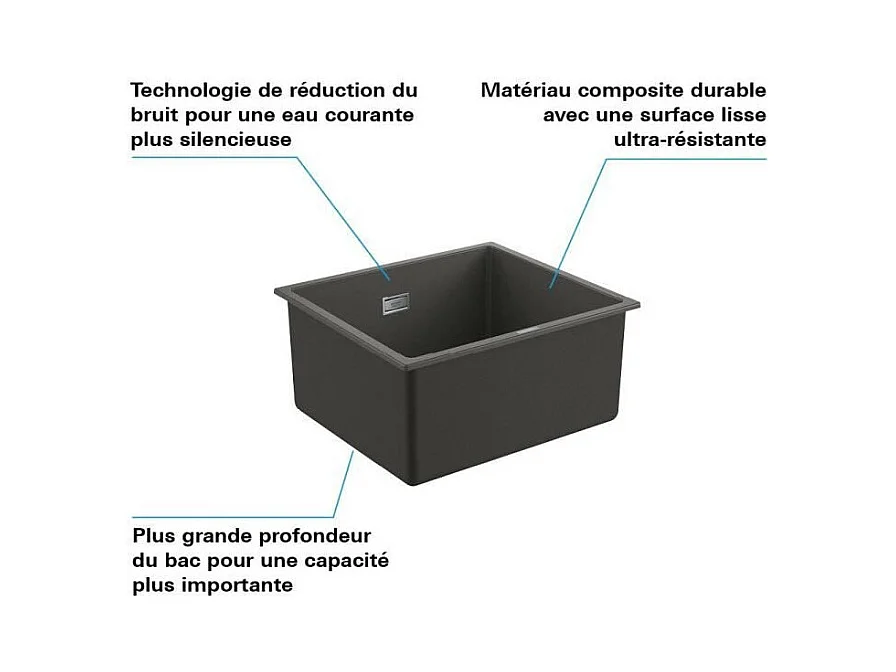 Technologie de réduction du bruit pour une eau courante plus silencieuse

Matériau composite durable avec une surface lisse ultra-résistante

Plus grande profondeur du bac pour une capacité plus importante