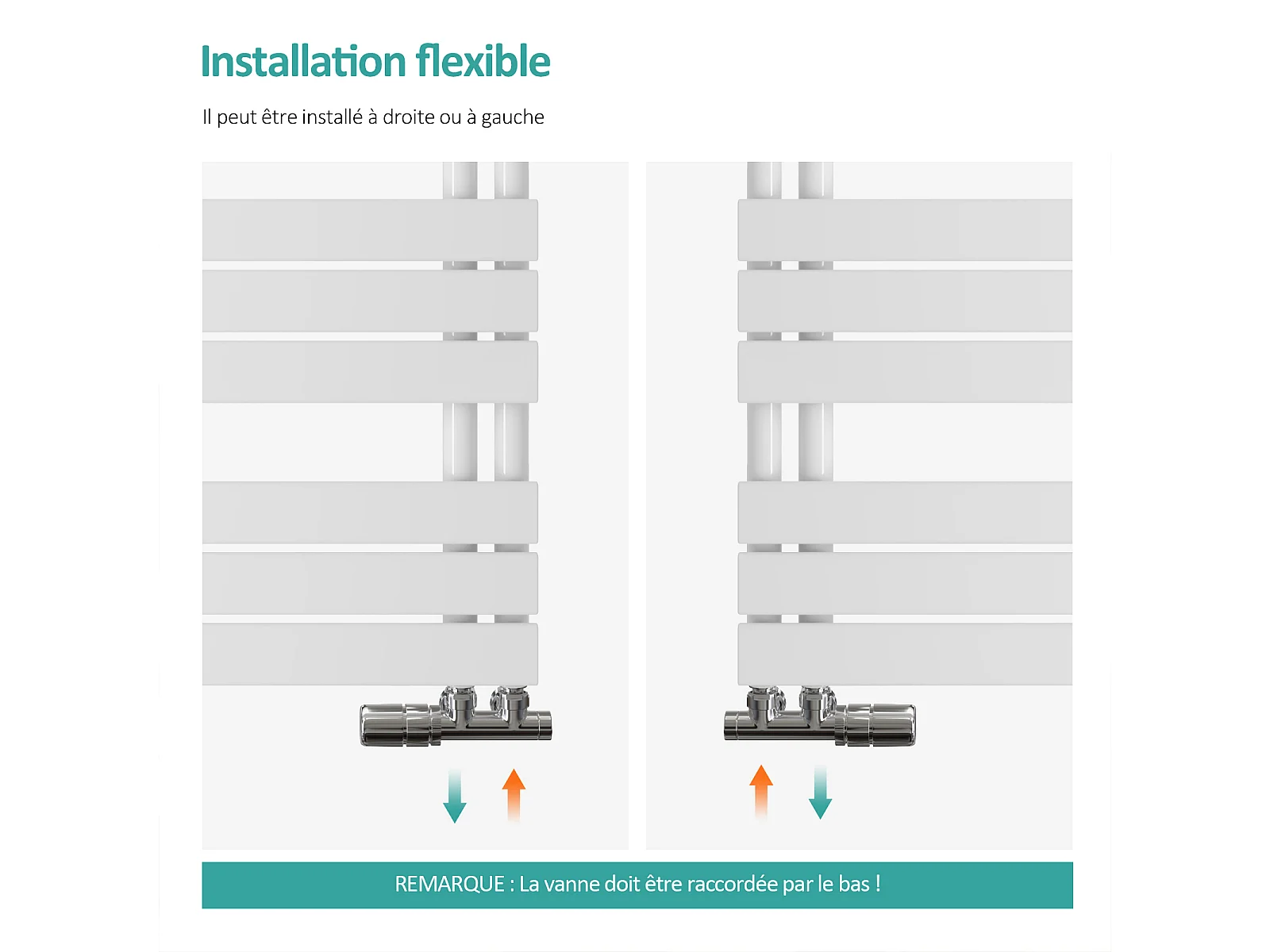 Installation flexible

Il peut être installé à droite ou à gauche

REMARQUE : La vanne doit être raccordée par le bas !