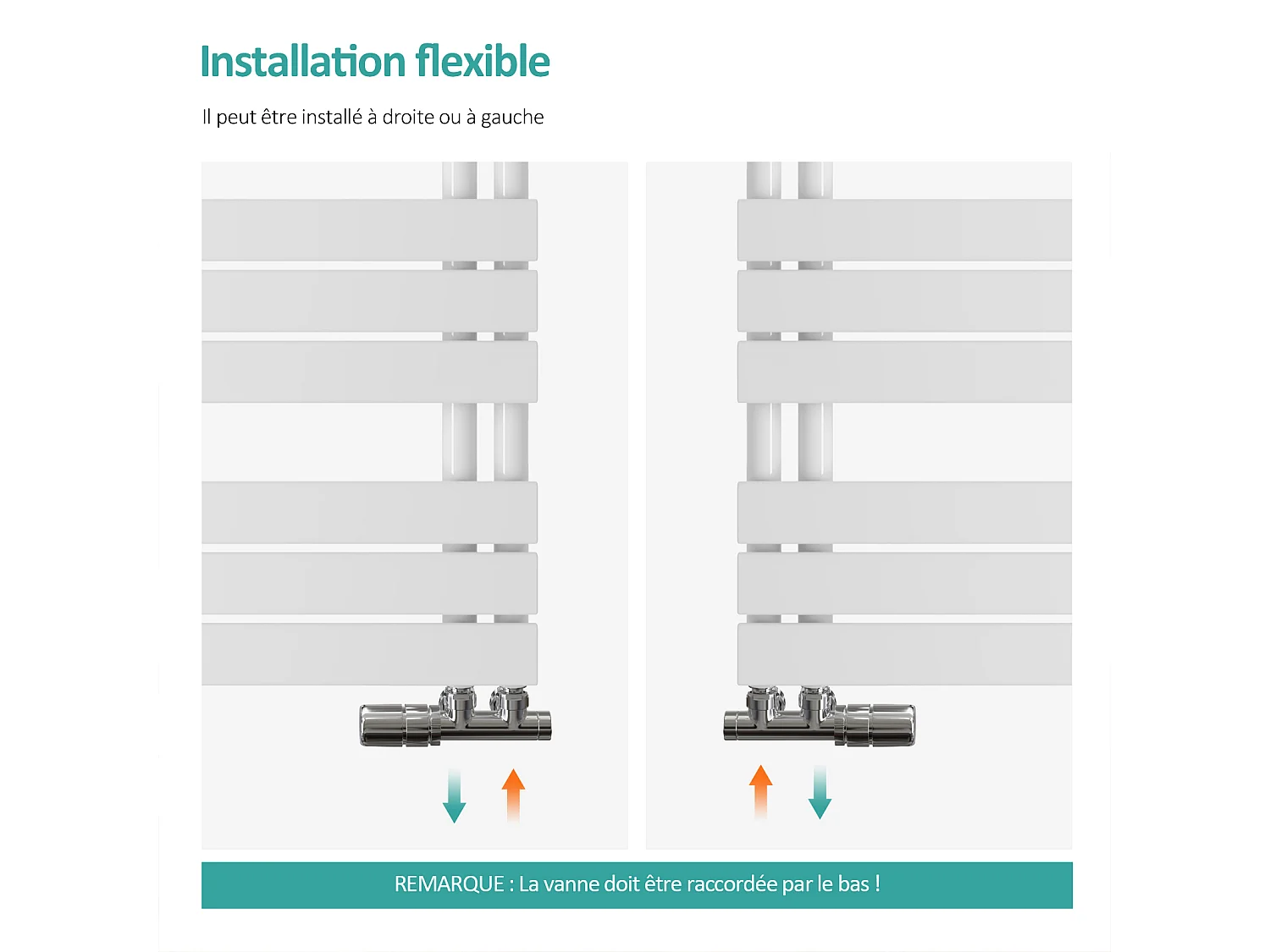 Installation flexible

Il peut être installé à droite ou à gauche

REMARQUE : La vanne doit être raccordée par le bas !