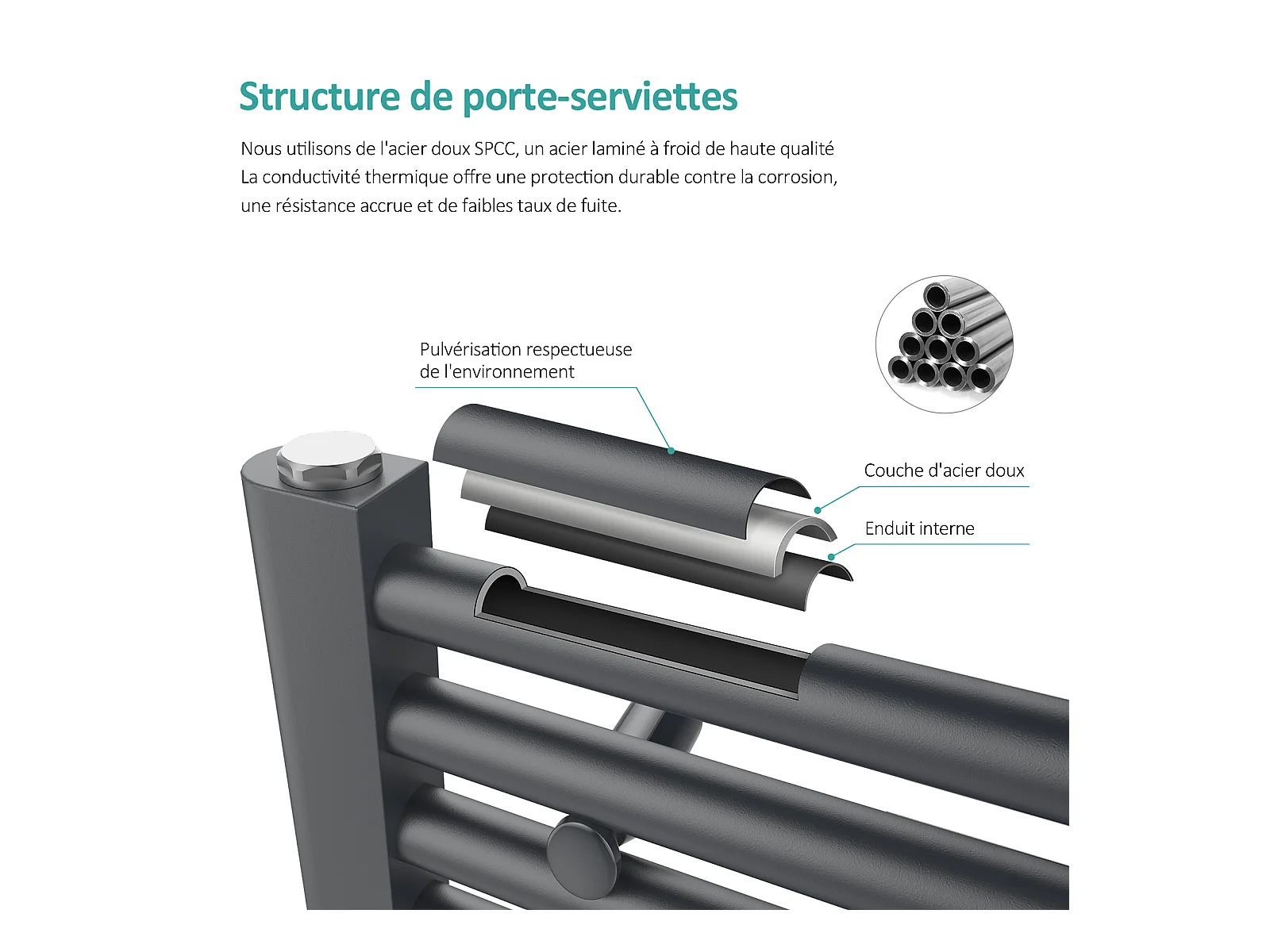 Structure de porte-serviettes

Nous utilisons de l'acier doux SPCC, un acier laminé à froid de haute qualité
La conductivité thermique offre une protection durable contre la corrosion, une résistance accrue et de faibles taux de fuite.

Pulvérisation respectueuse de l'environnement

Couche d'acier doux

Enduit interne