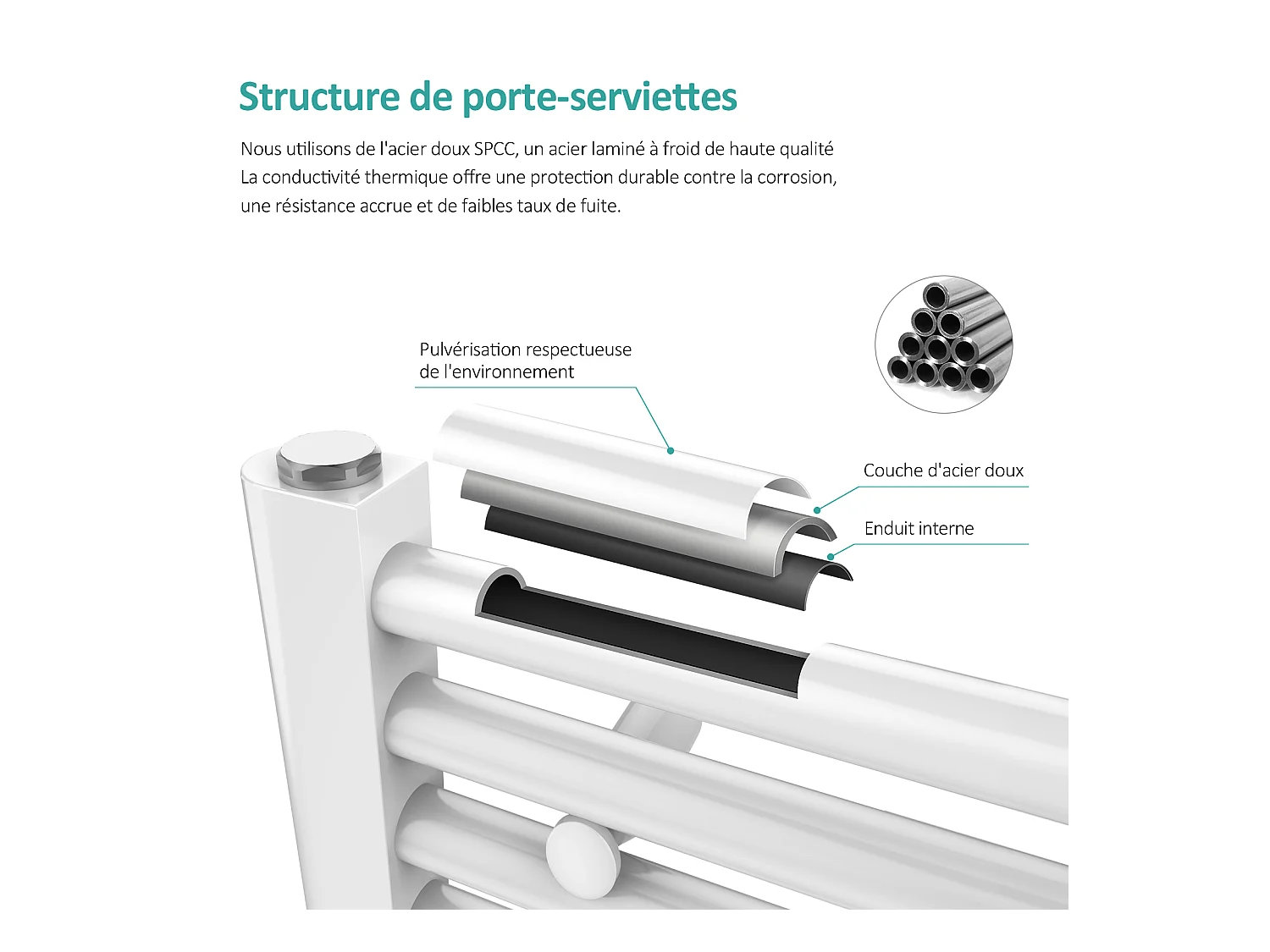 Structure de porte-serviettes

Nous utilisons de l'acier doux SPCC, un acier laminé à froid de haute qualité La conductivité thermique offre une protection durable contre la corrosion, une résistance accrue et de faibles taux de fuite.

Pulvérisation respectueuse de l'environnement

Couche d'acier doux

Enduit interne